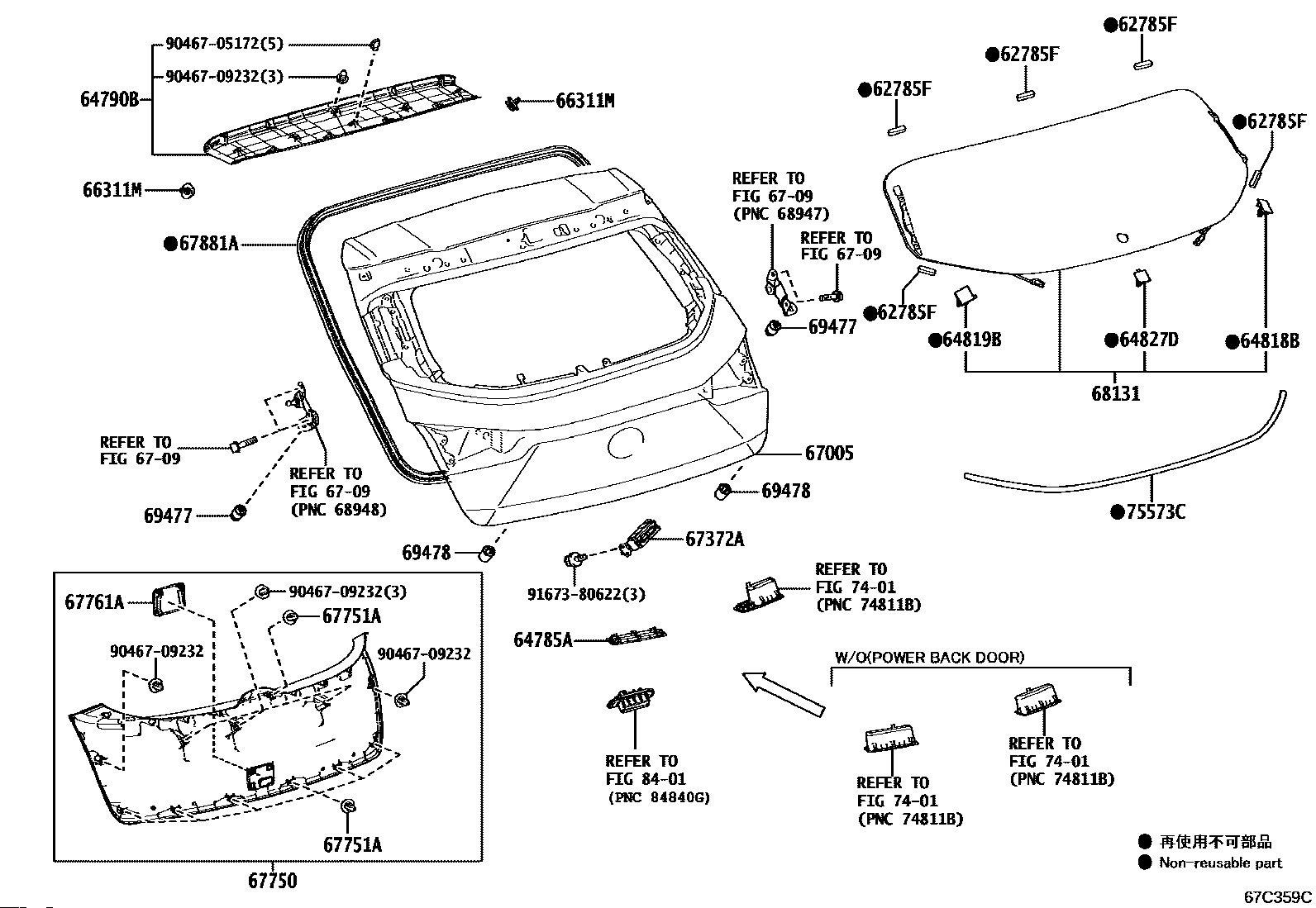 90467-05172(5)
90467-09232(3)
64790B
66311M
66311M
●67881A
●62785F
●62785F
●62785F
●62785F
REFER TO FIG 67-09 (PNC 68947)
REFER TO FIG 67-09
●62785F
69477
●64819B
●64827D
●64818B
68131
REFER TO FIG 67-09
REFER TO FIG 67-09 (PNC 68948)
69477
67005
69478
●75573C
69478
67372A
91673-80622(3)
REFER TO FIG 74-01 (PNC 74811B)
67761A
90467-09232(3)
67751A
90467-09232
90467-09232
64785A
W/O(POWER BACK DOOR)
REFER TO FIG 84-01 (PNC 84840G)
REFER TO FIG 74-01 (PNC 74811B)
REFER TO FIG 74-01 (PNC 74811B)
67751A
67750
● 再使用不可部品
● Non-reusable part
67C359C