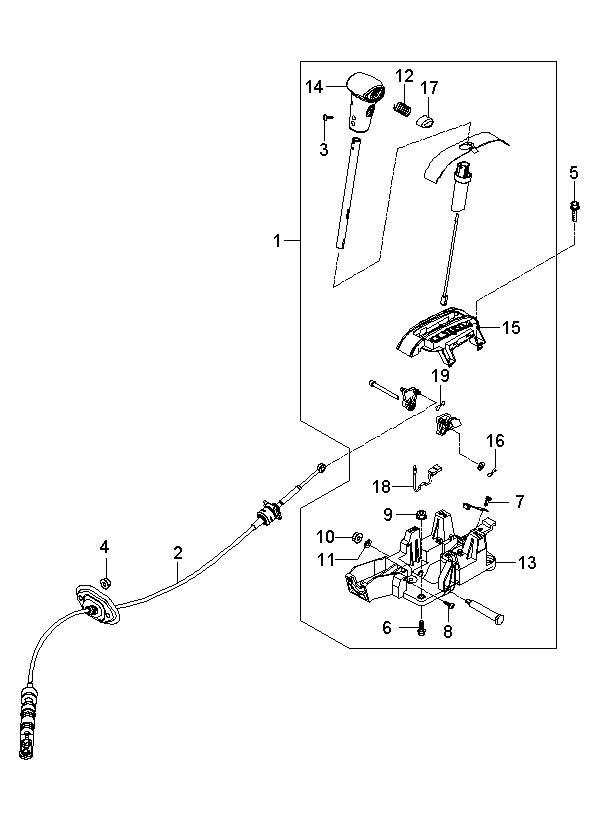 14
12
17
3
5
1
15
19
16
18
7
9
10
11
13
4
2
6
8