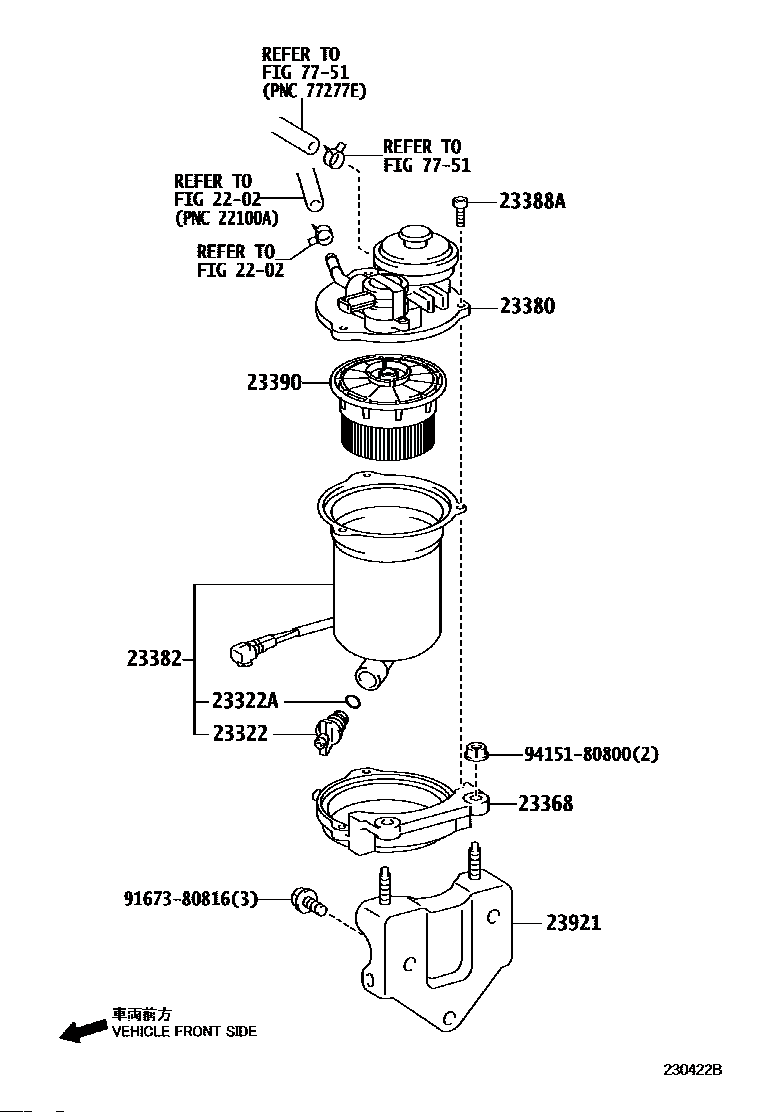 REFER TO
FIG 77-51
(PNC 77277E)

REFER TO
FIG 77-51

REFER TO
FIG 22-02
(PNC 22100A)

REFER TO
FIG 22-02

23388A

23380

23390

23382

23322A

23322

94151-80800(2)

23368

91673-80816(3)

23921

車両前方
VEHICLE FRONT SIDE

230422B