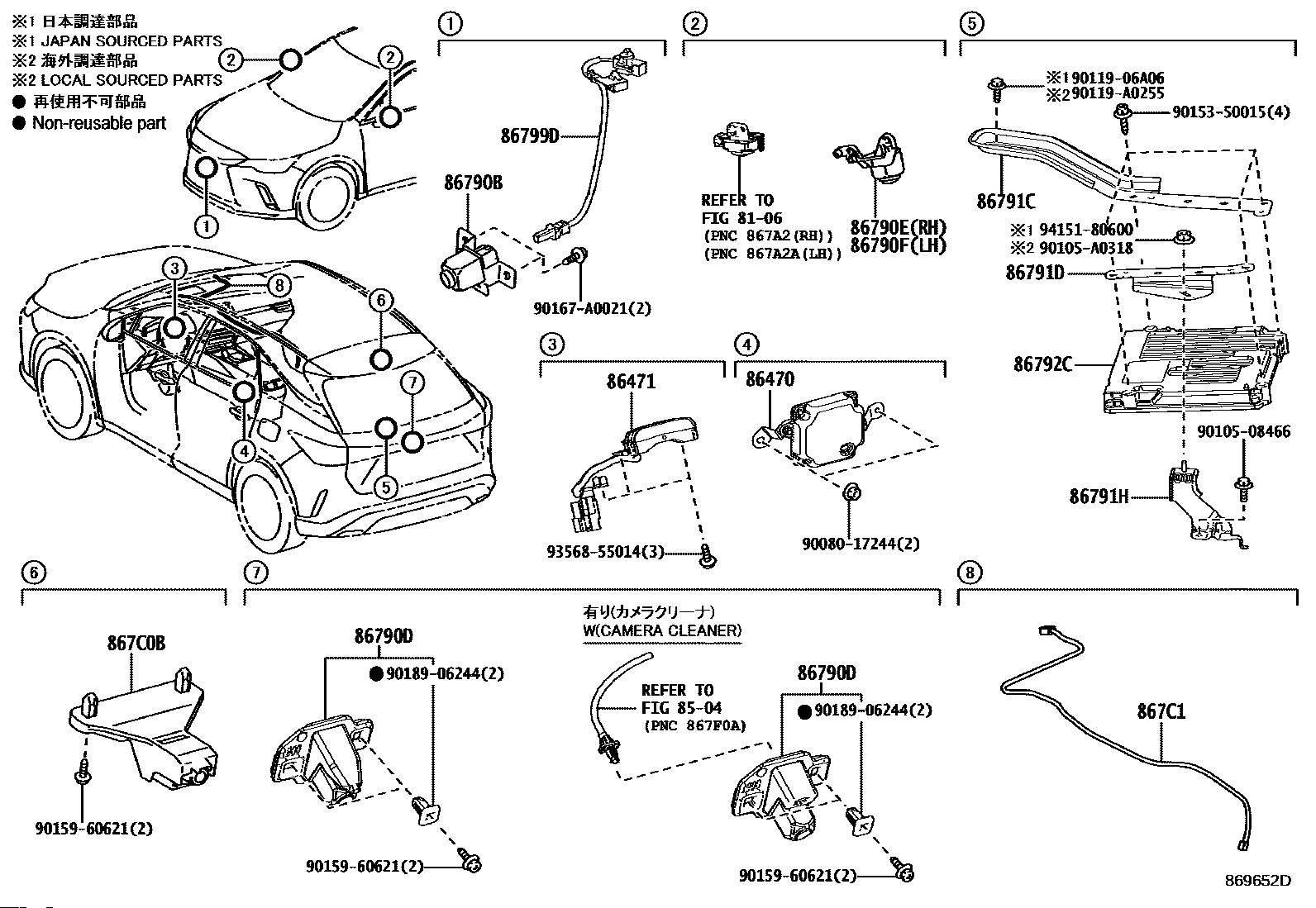 ※1 日本調達部品
※1 JAPAN SOURCED PARTS
※2 海外調達部品
※2 LOCAL SOURCED PARTS
● 再使用不可部品
● Non-reusable part

2
2
1
3
8
6
7
4
5

1
86799D
86790B
90167-A0021(2)

2
REFER TO
FIG 81-06
(PNC 867A2(RH))
(PNC 867A2A(LH))
86790E(RH)
86790F(LH)

5
※1 90119-06A06
※2 90119-A0255
90153-50015(4)
86791C
※1 94151-80600
※2 90105-A0318
86791D
86792C
90105-08466
86791H

3
86471
93568-55014(3)

4
86470
90080-17244(2)

6
867C0B
90159-60621(2)

7
86790D
● 90189-06244(2)
90159-60621(2)
有り(カメラクリーナ)
W(CAMERA CLEANER)
REFER TO
FIG 85-04
(PNC 867F0A)
86790D
● 90189-06244(2)
90159-60621(2)

8
867C1

869652D