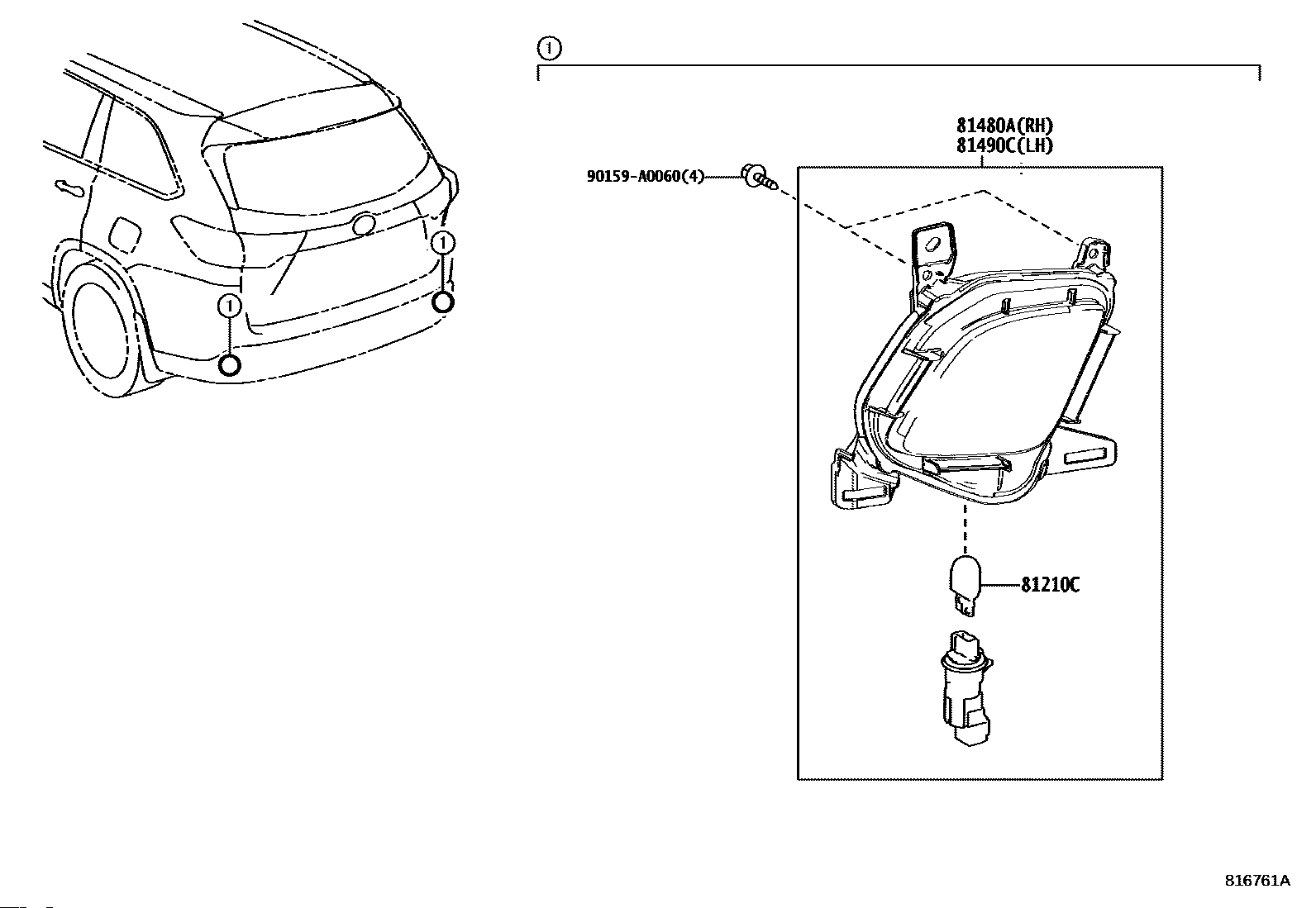 1

1

1

81480A(RH)
81490C(LH)

90159-A0060(4)

81210C

816761A