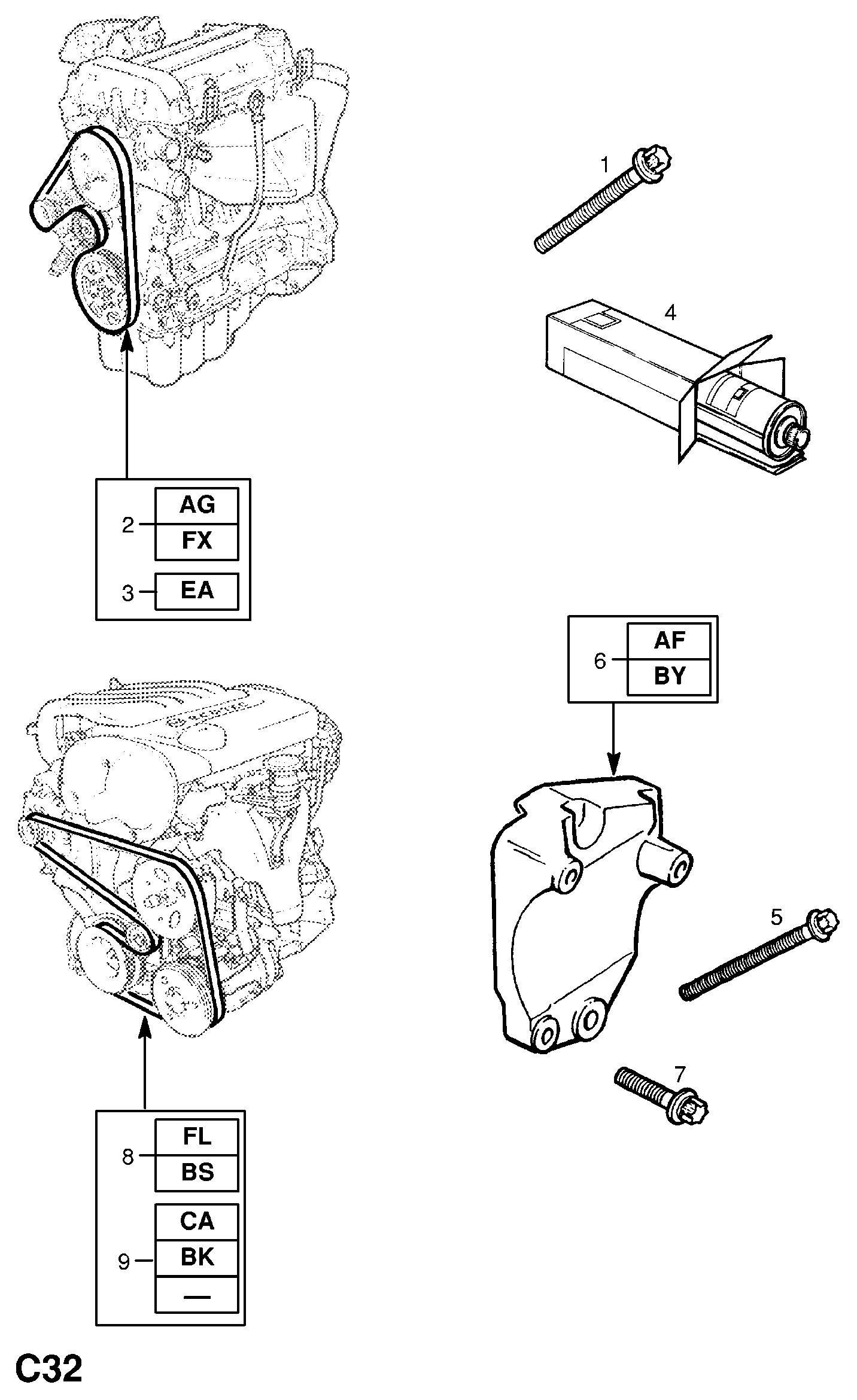 1

4

2 AG
FX

3 EA

6 AF
BY

5

7

8 FL
BS

9 CA
BK
—

C32