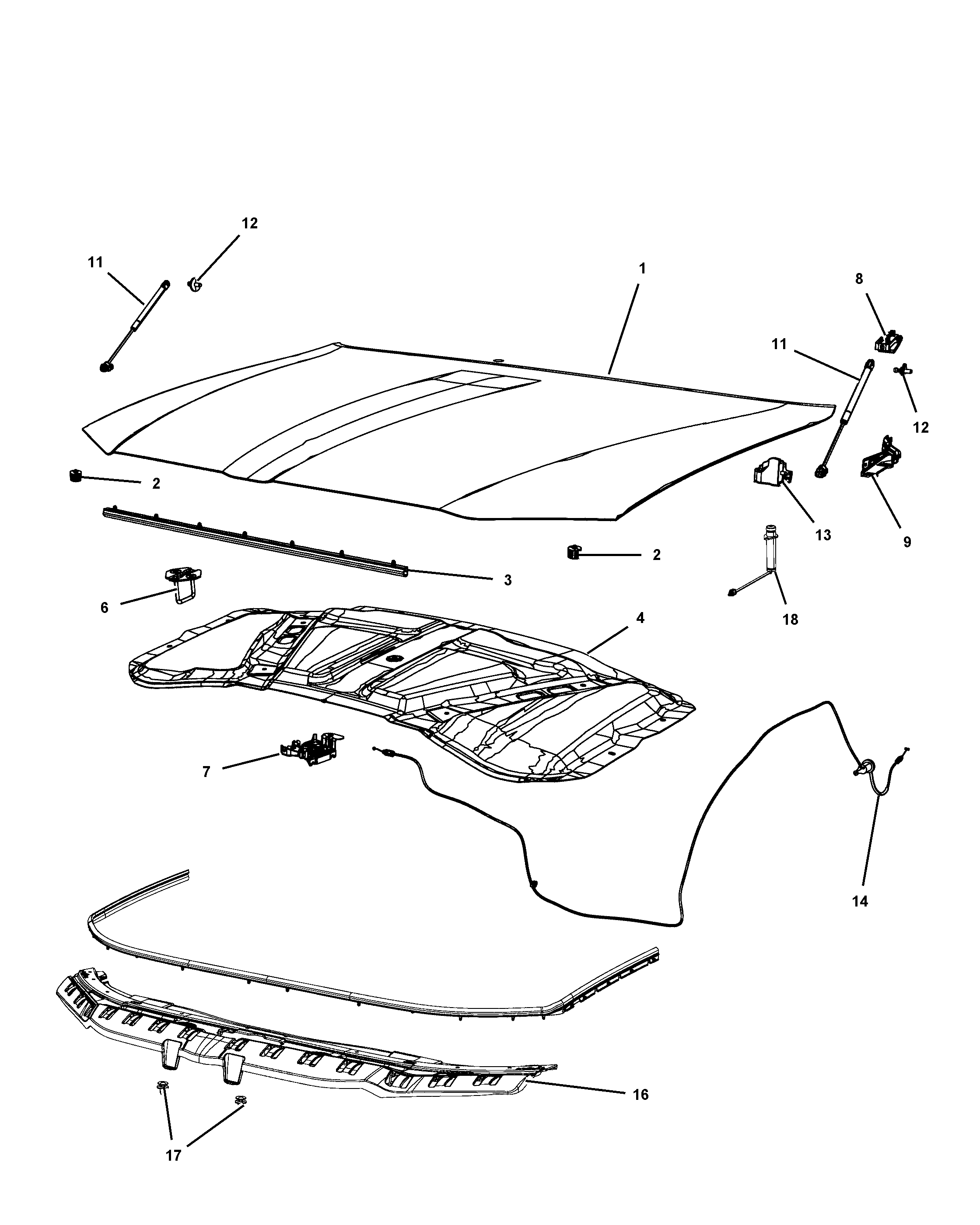 12
11
1
8
11
12
2
13
9
2
3
6
18
4
7
14
16
17