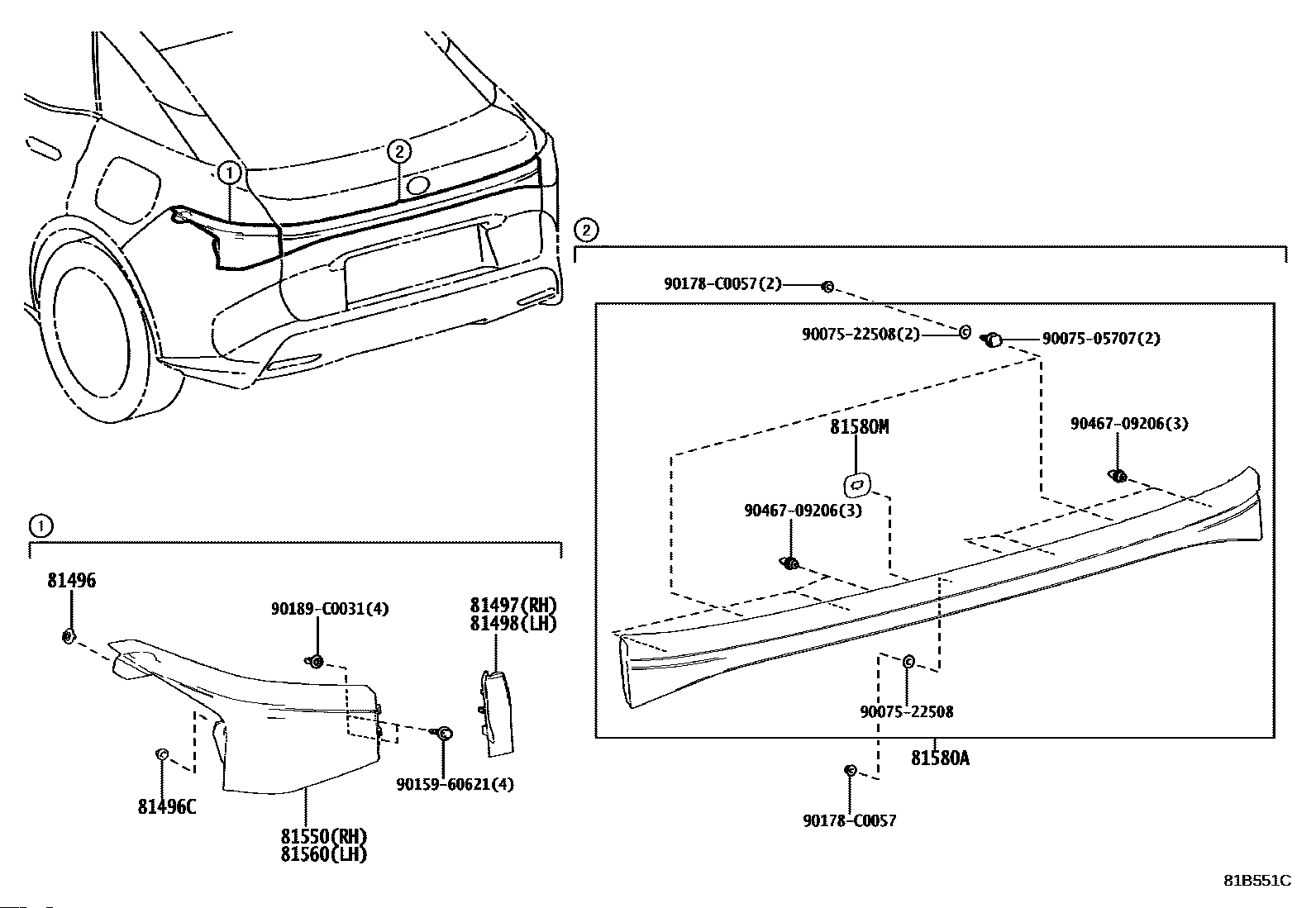 1
2

2

90178-C0057(2)
90075-22508(2)
90075-05707(2)
81580M
90467-09206(3)
90467-09206(3)
90075-22508
81580A
90178-C0057

1

81496
90189-C0031(4)
81497(RH)
81498(LH)
81496C
90159-60621(4)
81550(RH)
81560(LH)

81B551C