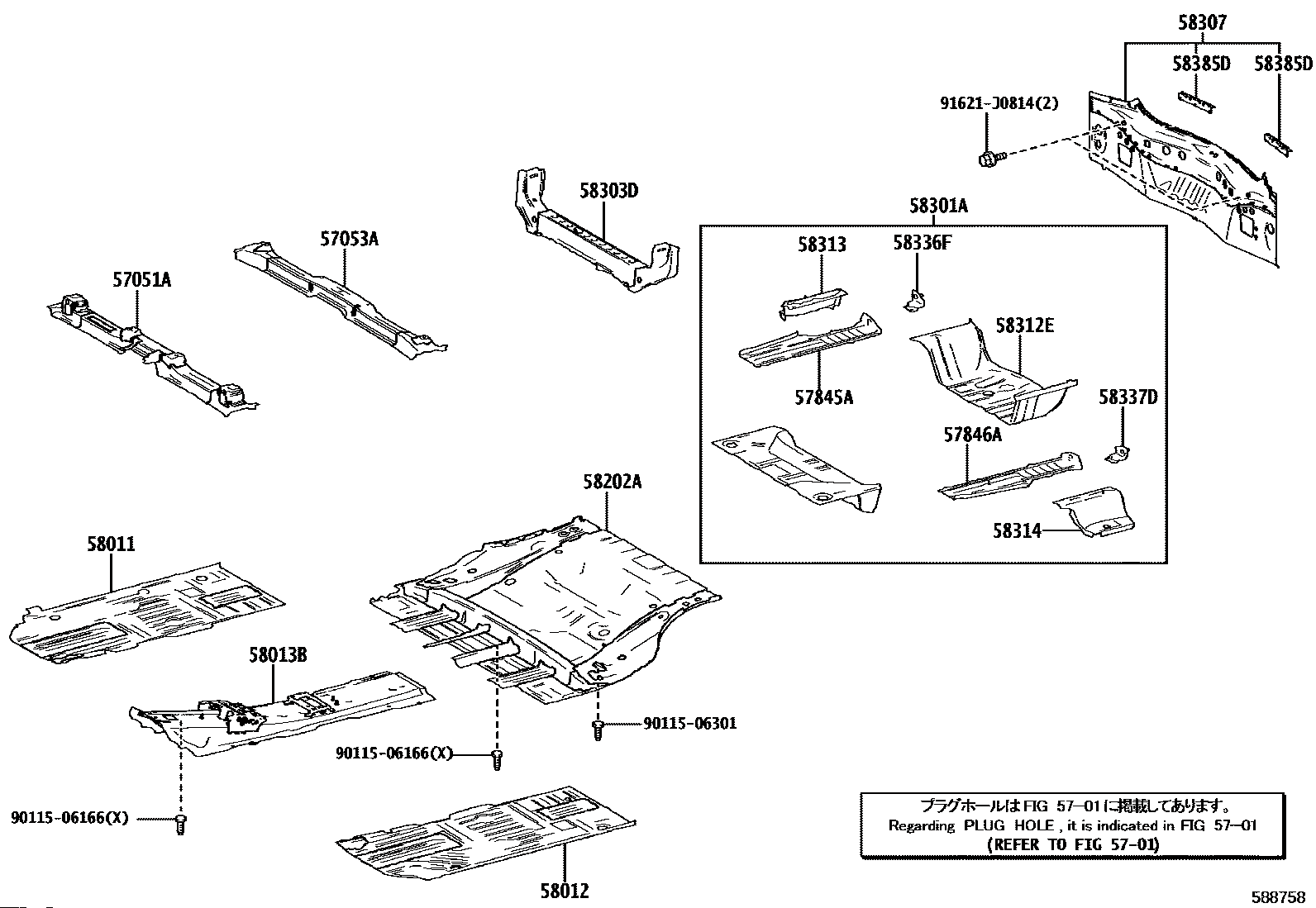 58307
58385D
58385D
91621-J0814(2)
58303D
58301A
57053A
58313
58336F
57051A
58312E
57845A
58337D
57846A
58202A
58314
58011
58013B
90115-06301
90115-06166(X)
90115-06166(X)
58012

プラグホールはFIG 57-01に掲載してあります。
Regarding PLUG HOLE , it is indicated in FIG 57-01
(REFER TO FIG 57-01)

588758