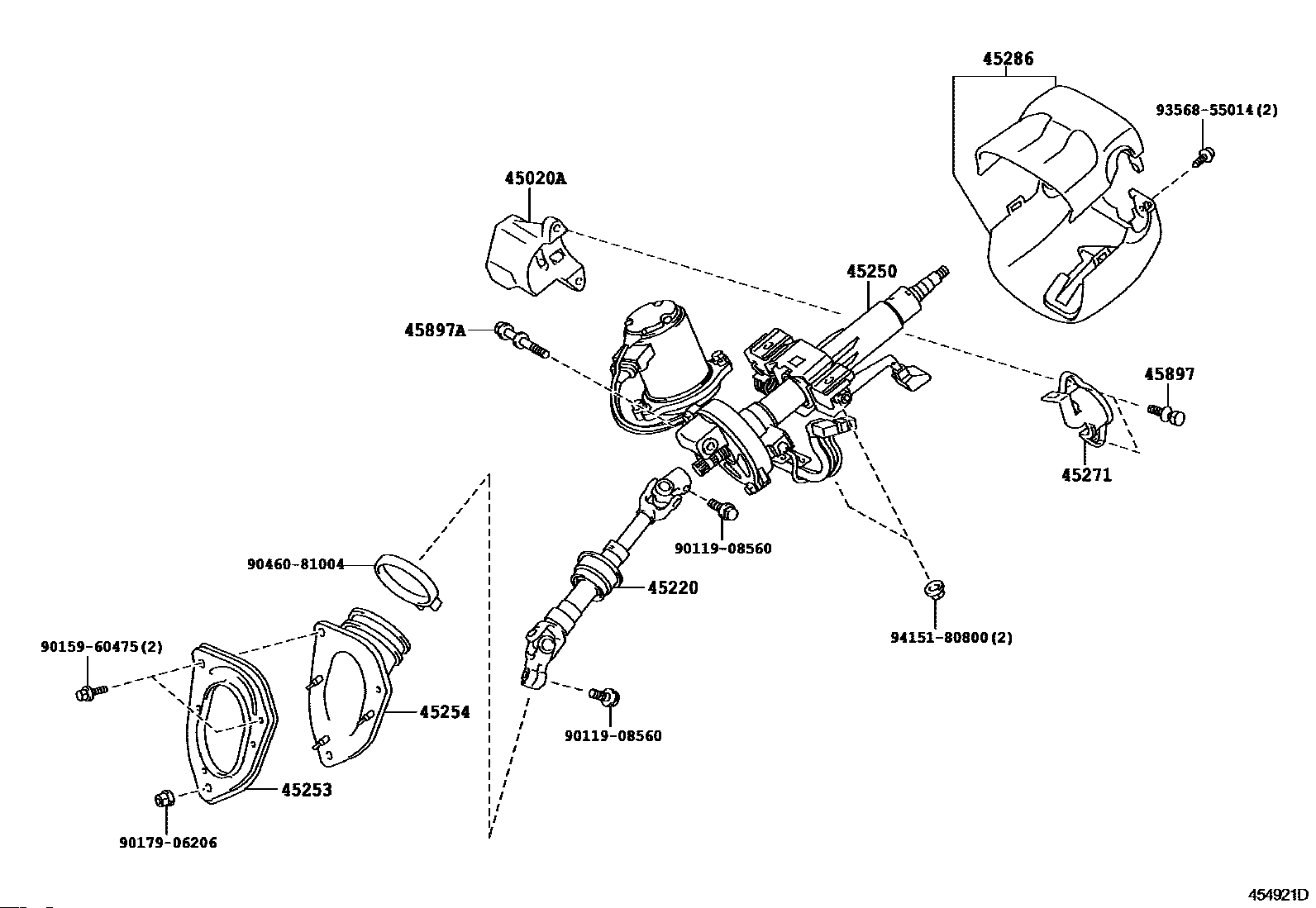 45286

93568-55014(2)

45020A

45250

45897A

45897

45271

90119-08560

90460-81004

45220

94151-80800(2)

90159-60475(2)

45254

90119-08560

45253

90179-06206

454921D