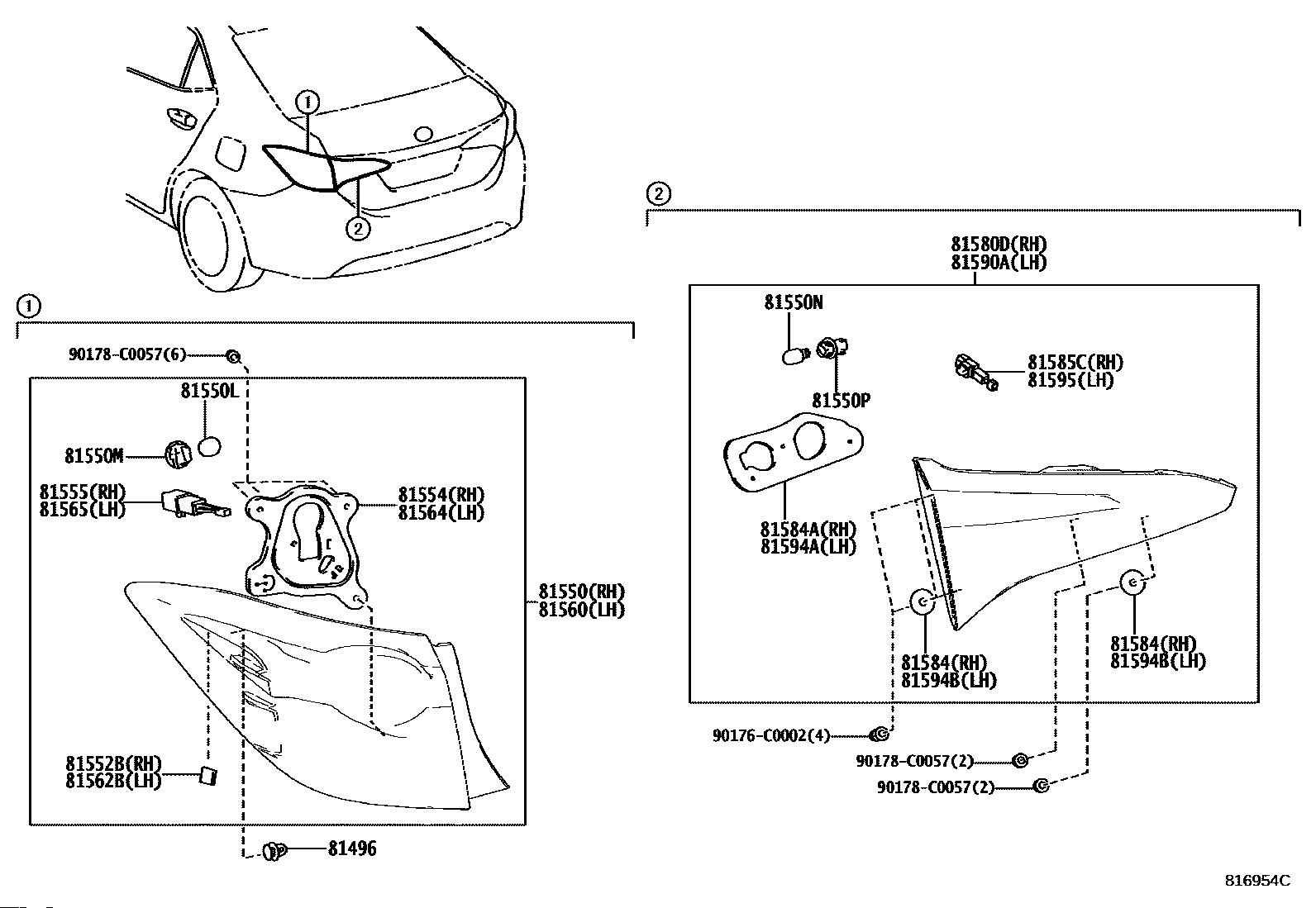 1
2

1
90178-C0057(6)
81550L
81550M
81555(RH)
81565(LH)
81554(RH)
81564(LH)
81550(RH)
81560(LH)
81552B(RH)
81562B(LH)
81496

2
81580D(RH)
81590A(LH)
81550N
81550P
81585C(RH)
81595(LH)
81584A(RH)
81594A(LH)
81584(RH)
81594B(LH)
81584(RH)
81594B(LH)
90176-C0002(4)
90178-C0057(2)
90178-C0057(2)

816954C