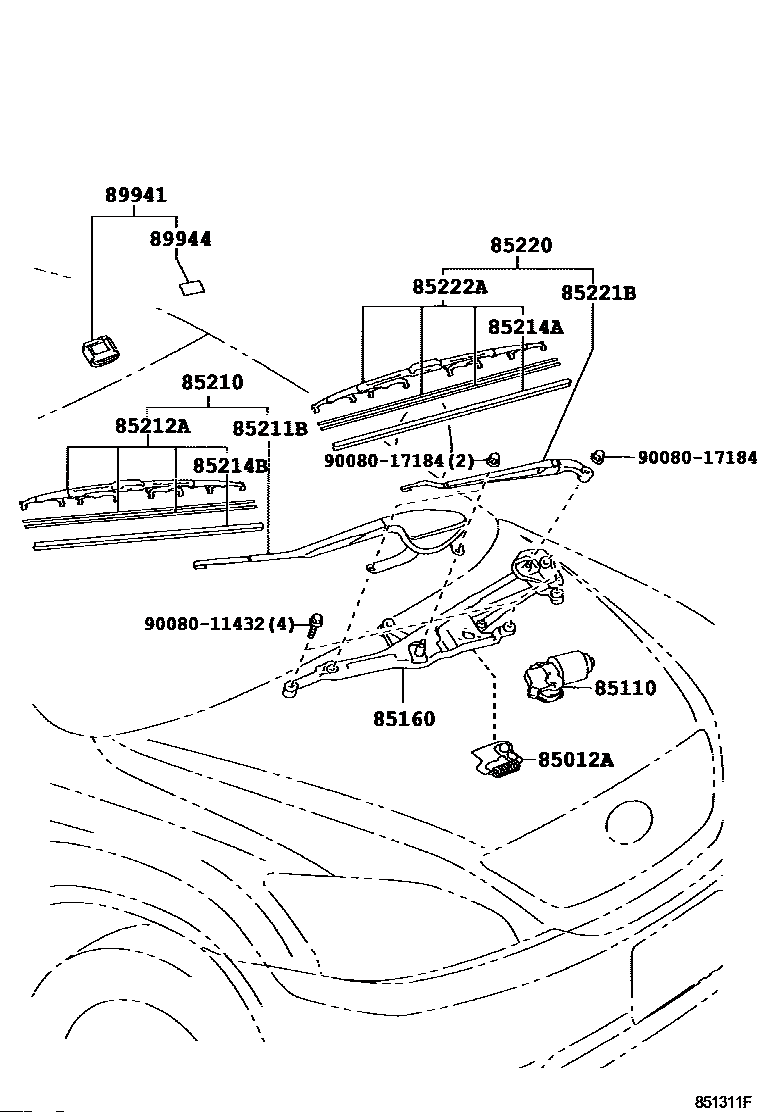 89941
89944
85220
85222A
85221B
85214A
85210
85212A
85211B
85214B
90080-17184(2)
90080-17184
90080-11432(4)
85110
85160
85012A
851311F