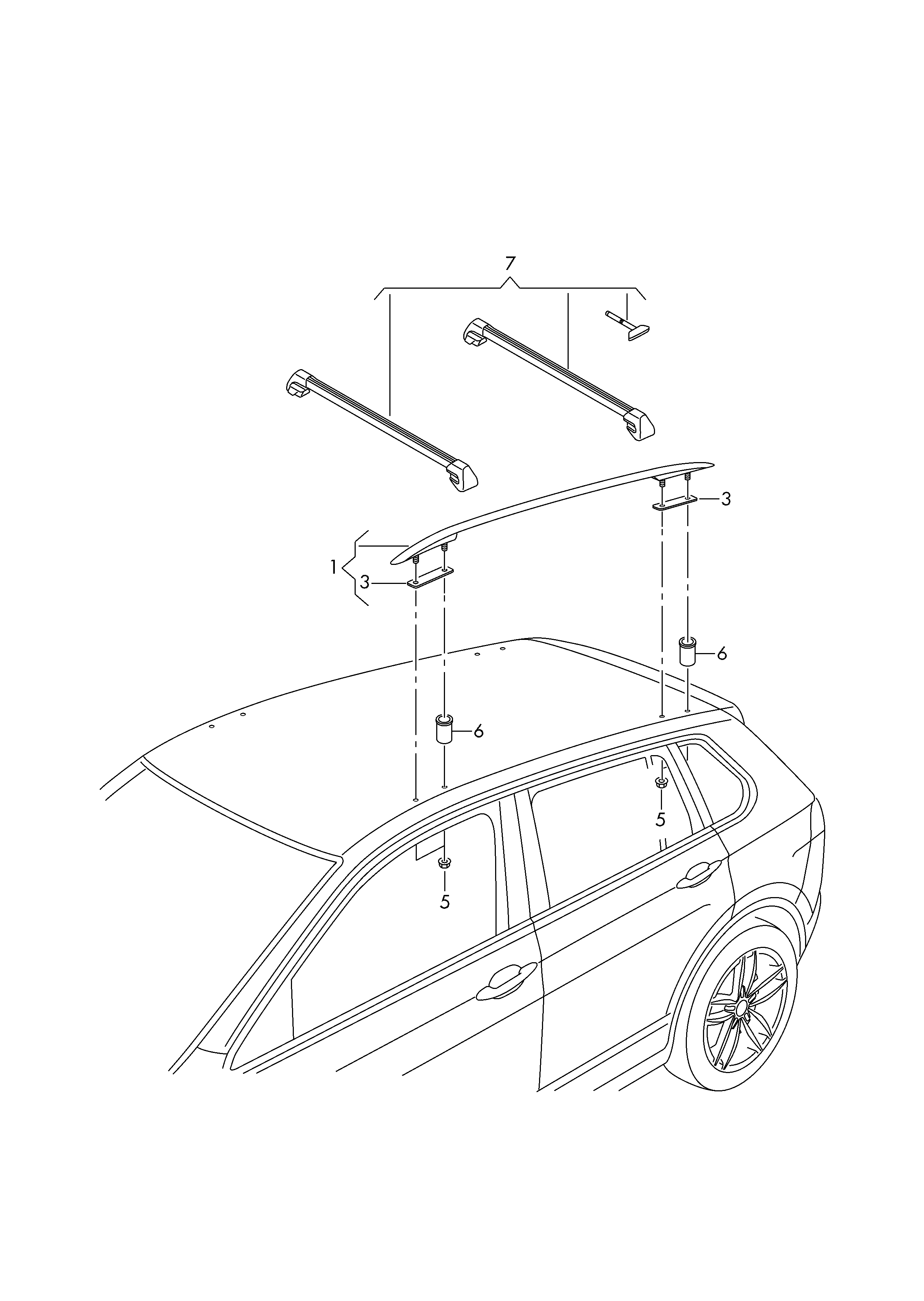 7

3

1

3

6

6

5

5