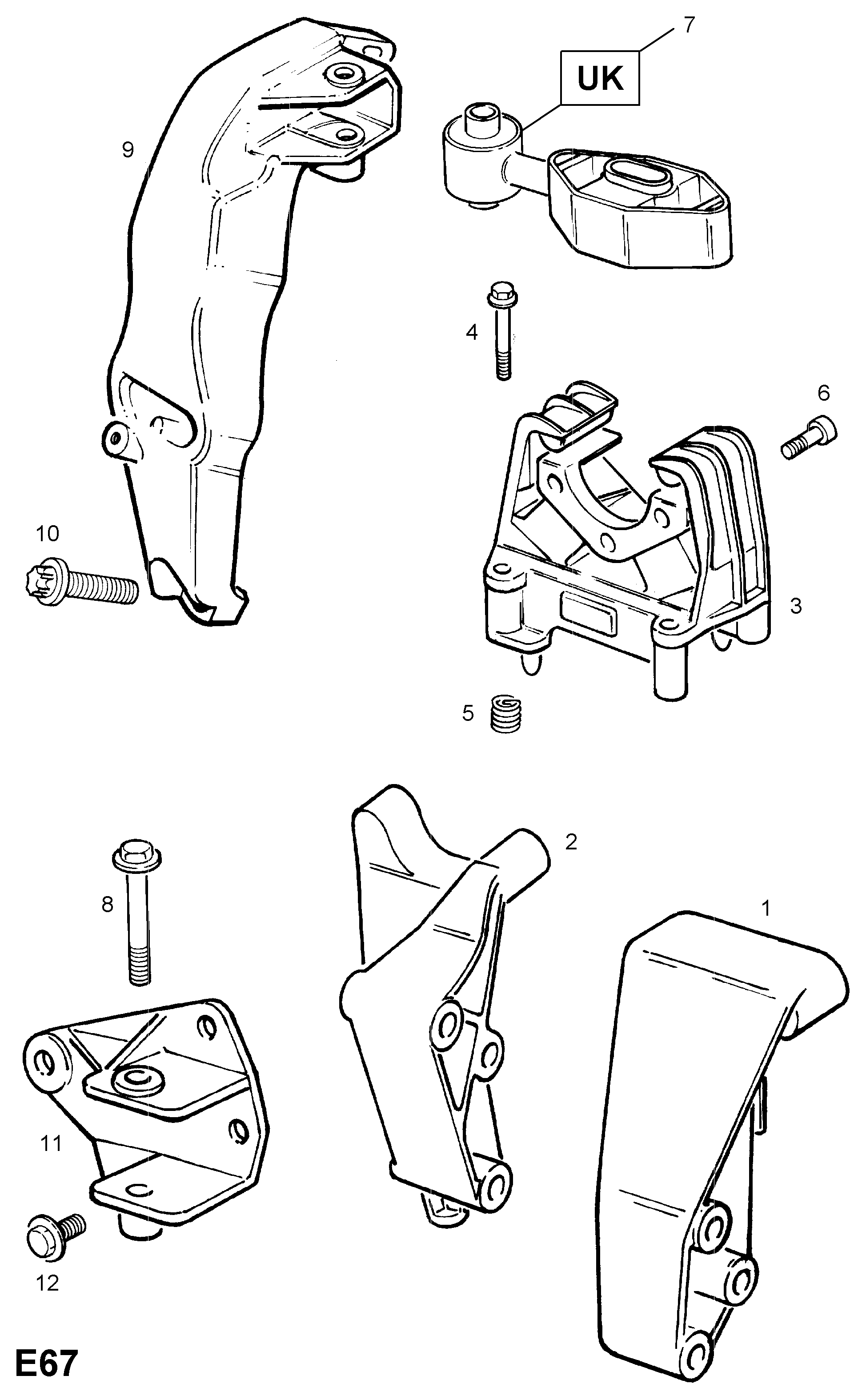 7

UK

9

4

6

10

3

5

2

8

1

11

12

E67