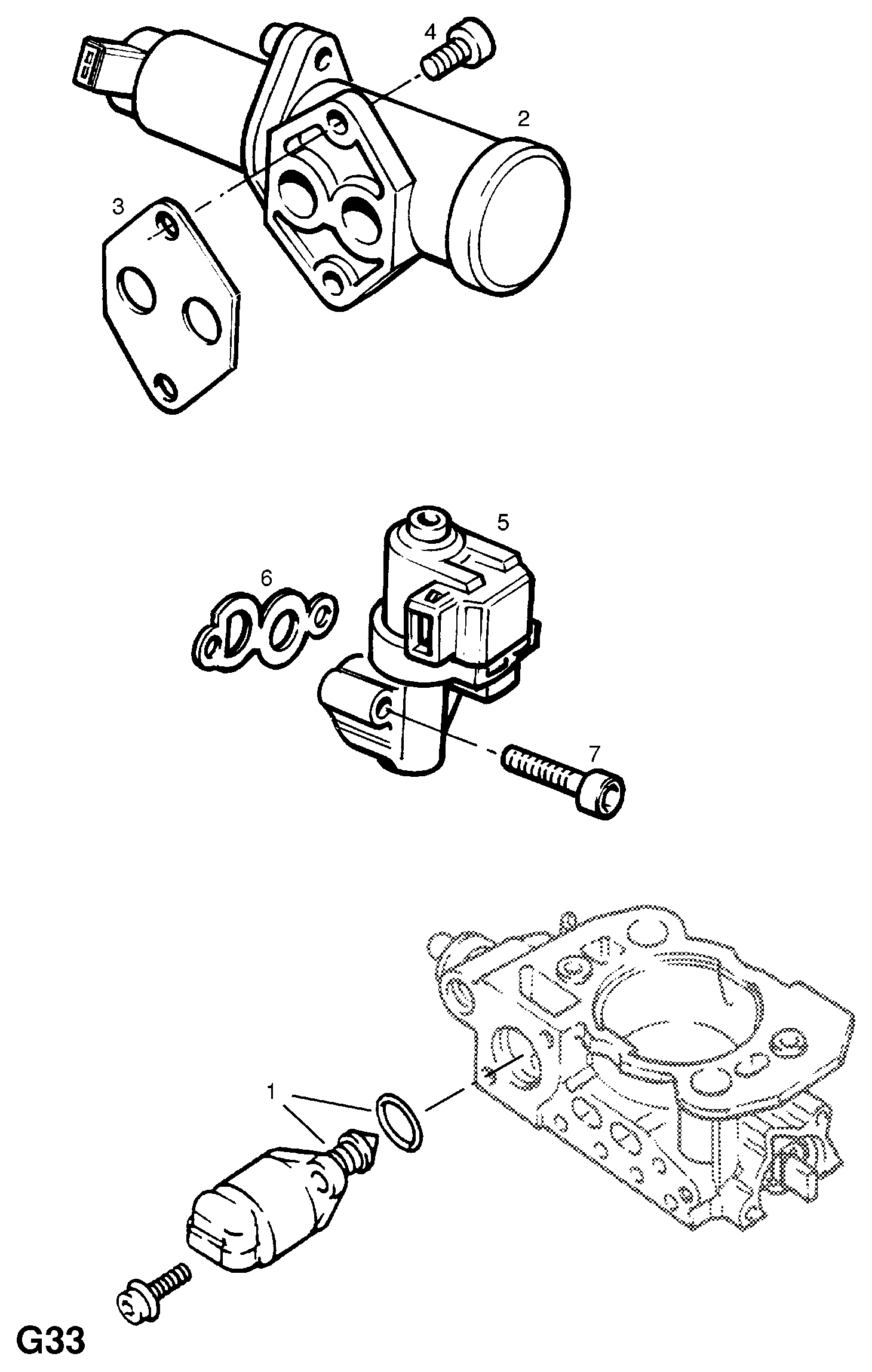 4
2
3
5
6
7
1
G33