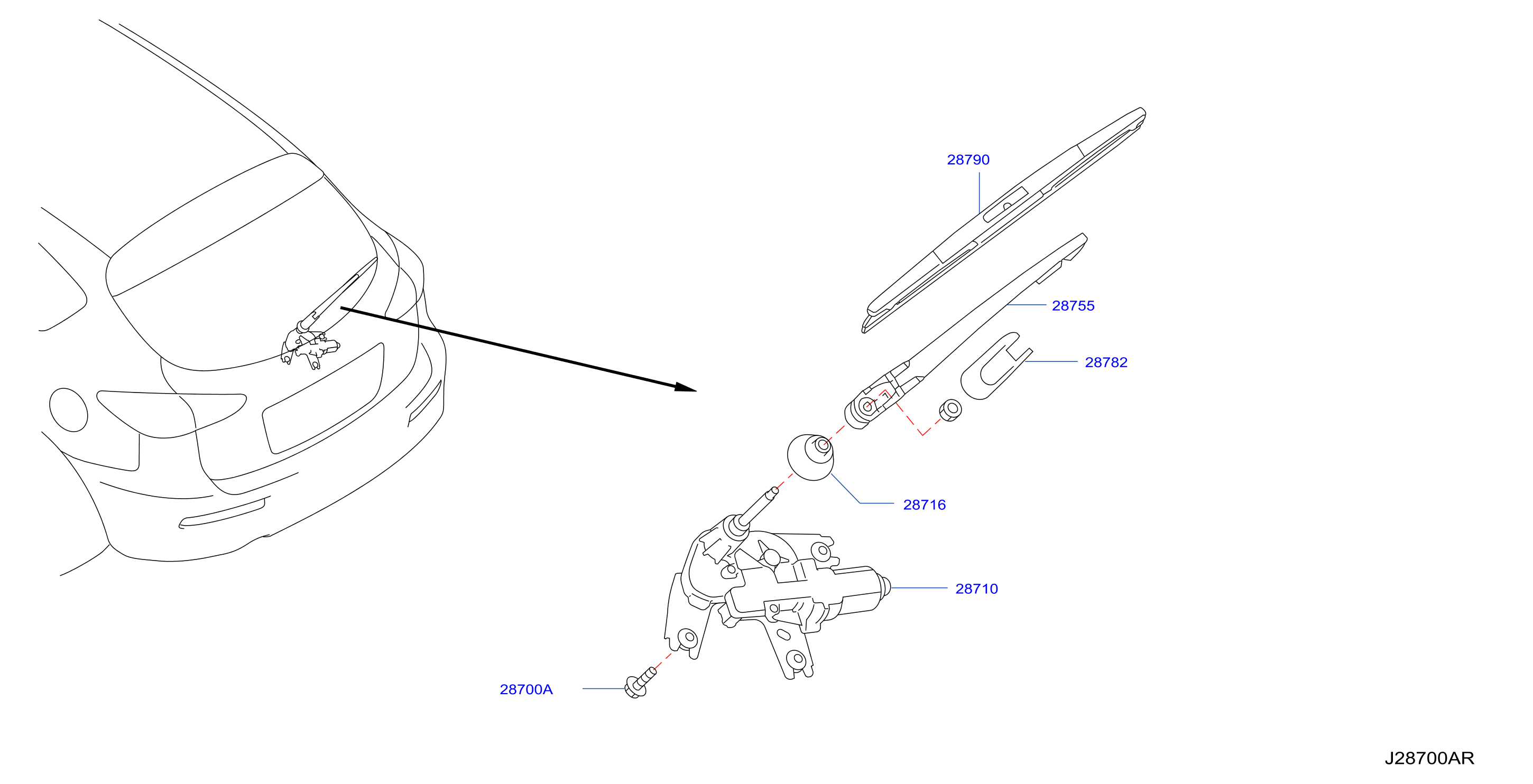 28790

28755

28782

28716

28710

28700A

J28700AR