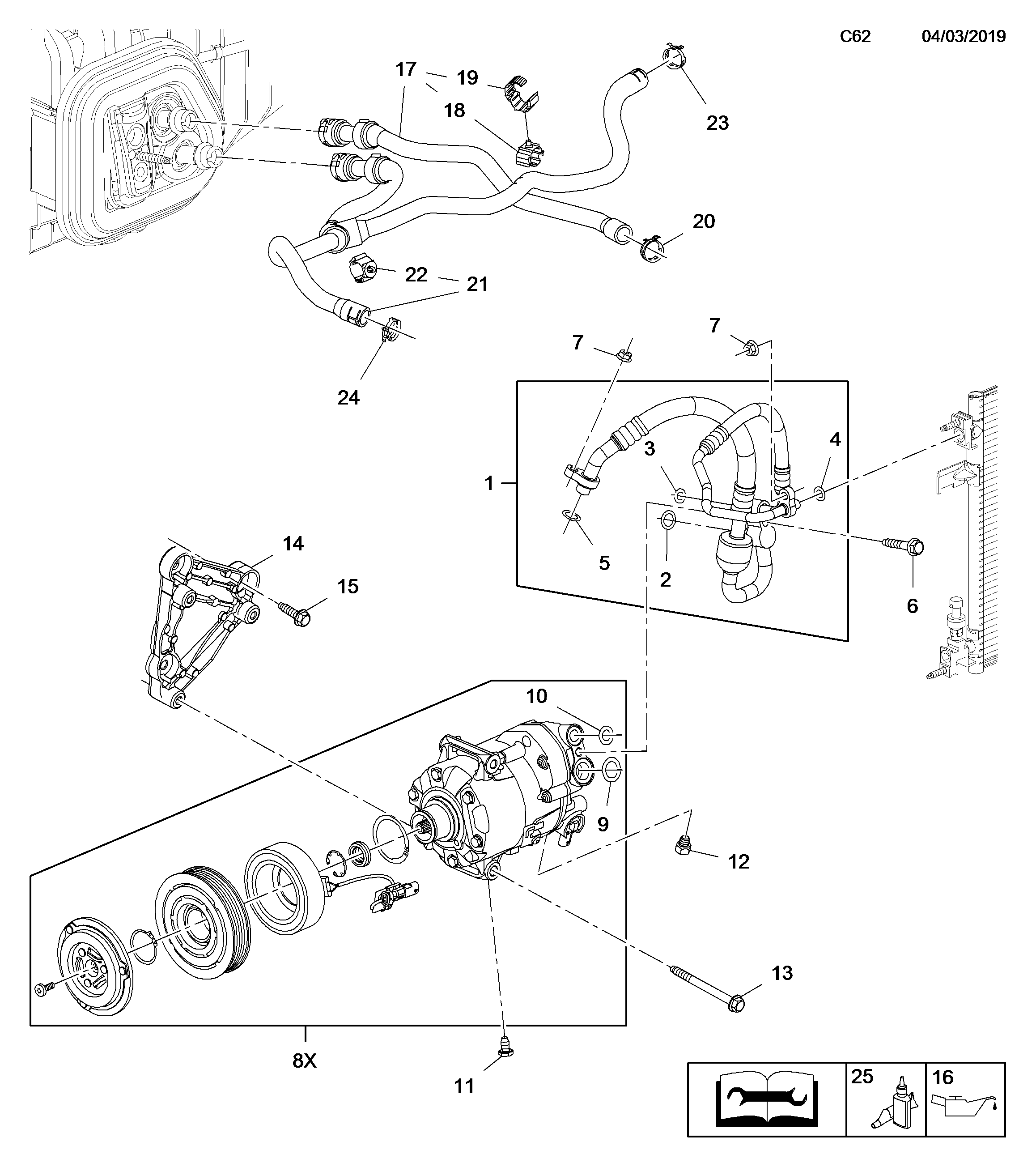 C62 04/03/2019

17
19
18
23
20
22
21
24
7
7
1
3
4
5
2
6
14
15
10
9
12
13
8X
11
25
16