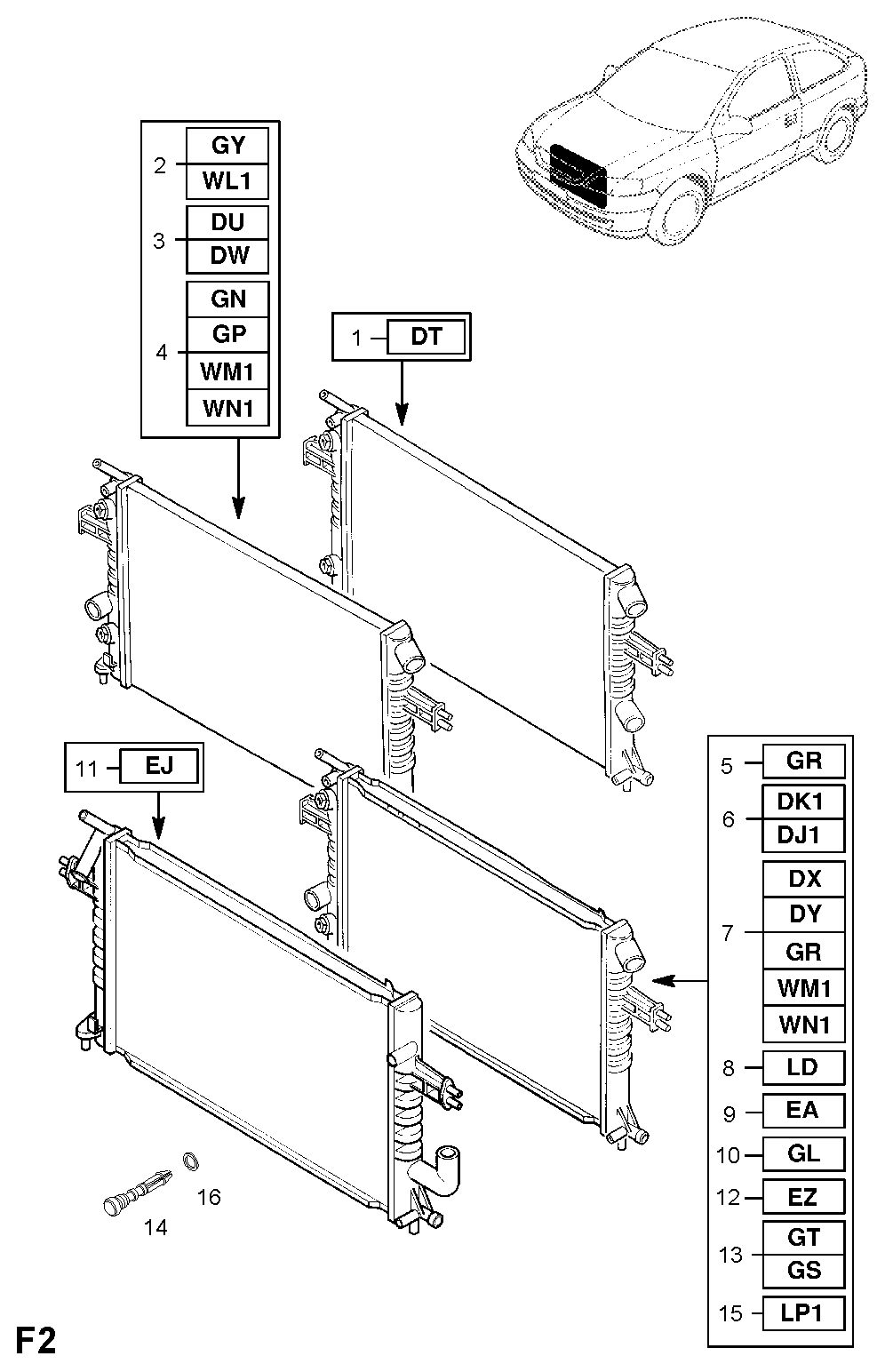 2 GY
WL1
3 DU
DW
4 GN
GP
WM1
WN1

1 DT

11 EJ

5 GR
6 DK1
DJ1
7 DX
DY
GR
WM1
WN1
8 LD
9 EA
10 GL
12 EZ
13 GT
GS
15 LP1

16
14

F2