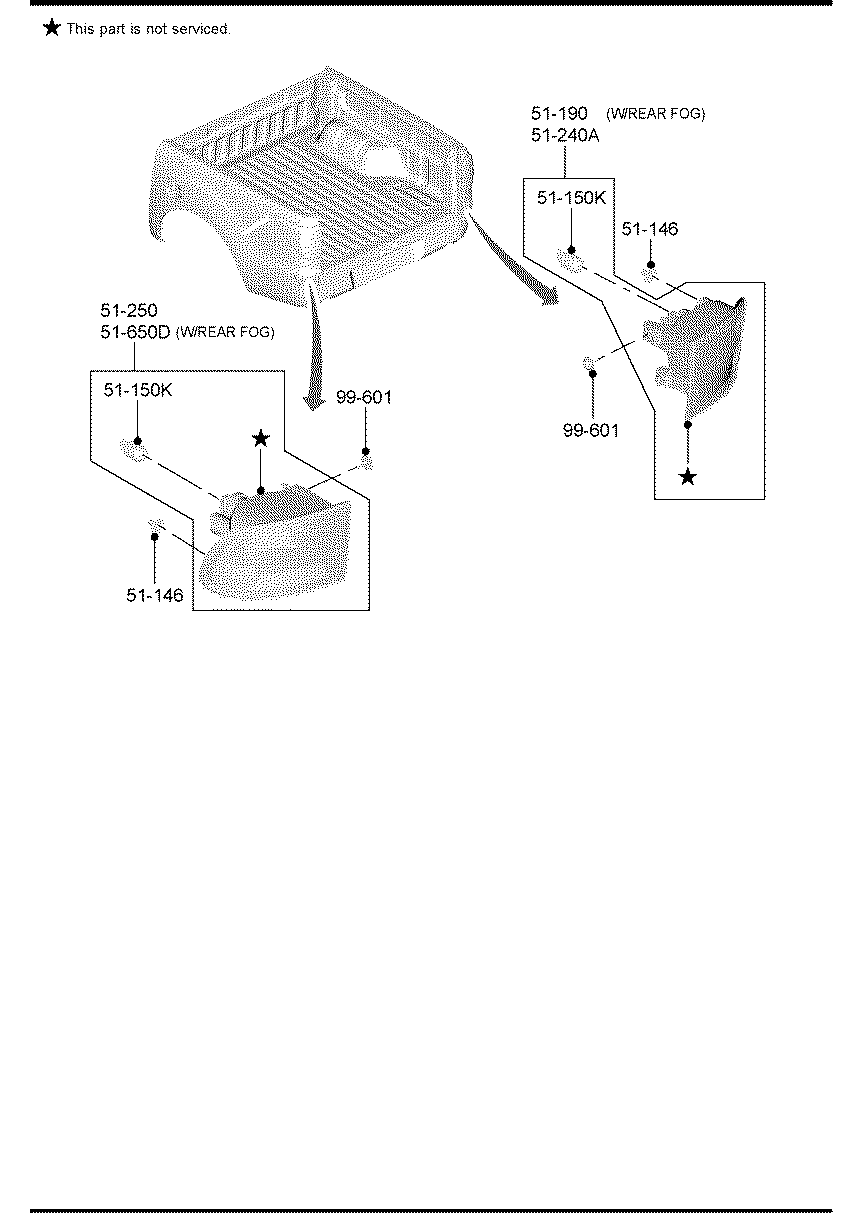 ★ This part is not serviced.

51-190 (W/REAR FOG)
51-240A

51-150K

51-146

99-601

★

51-250
51-650D (W/REAR FOG)

51-150K

★

99-601

51-146