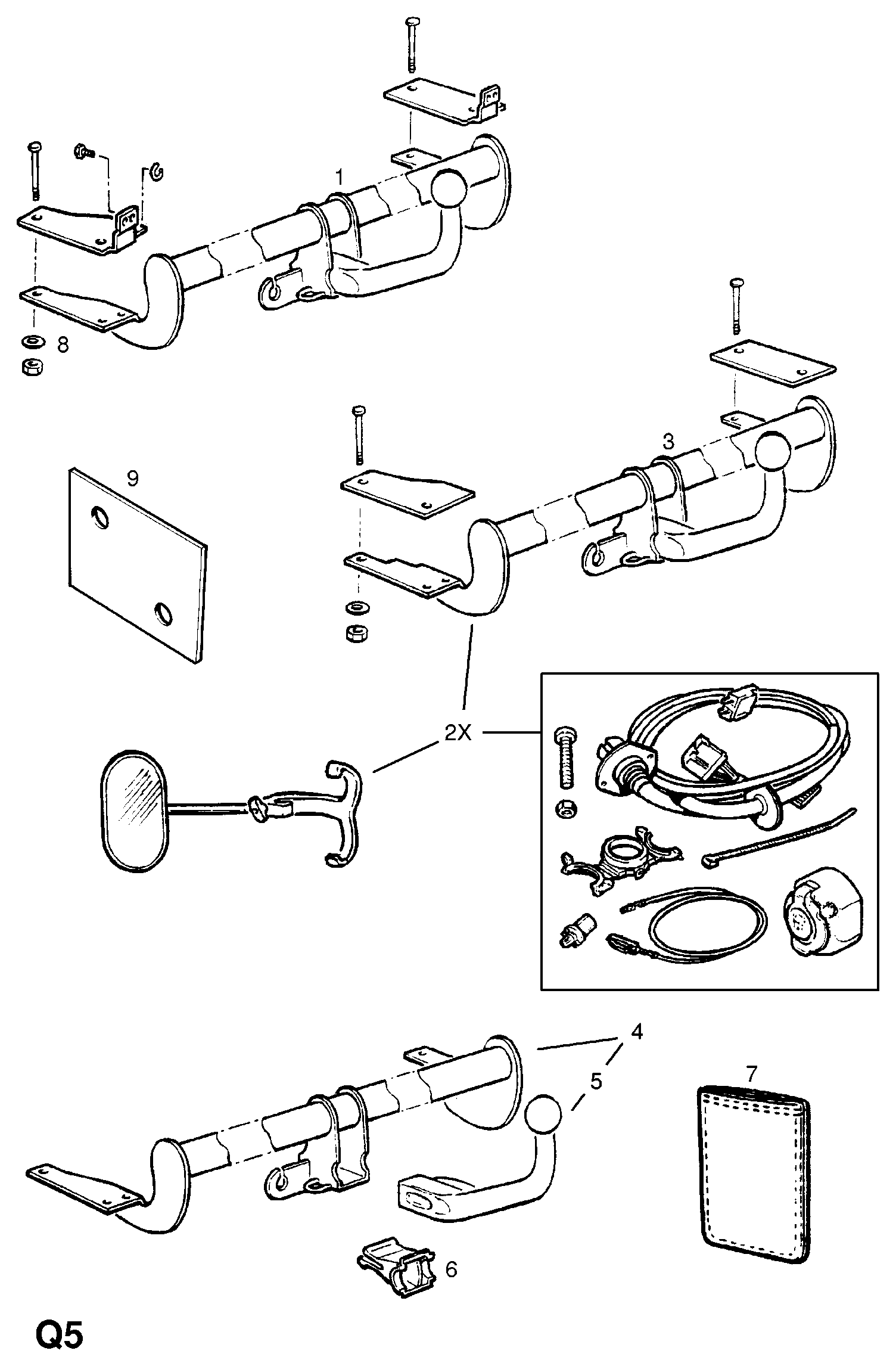 1
8
9
3
2X
4
5
7
6
Q5