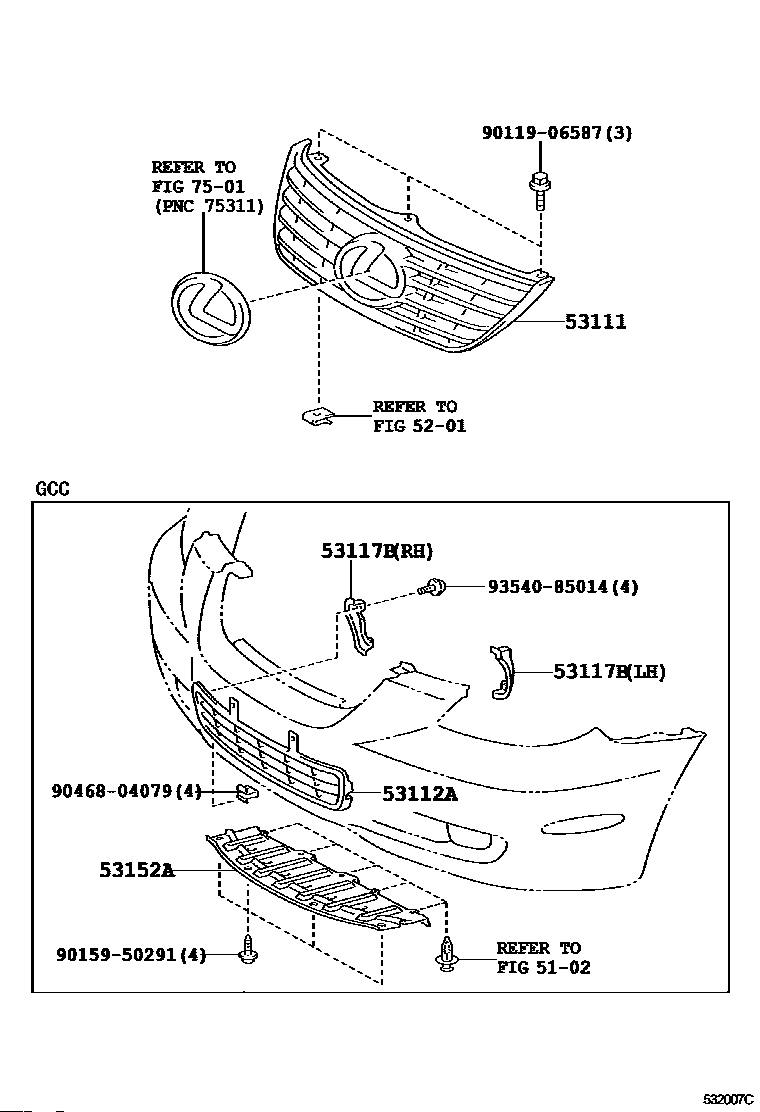 90119-06587(3)

REFER TO
FIG 75-01
(PNC 75311)

53111

REFER TO
FIG 52-01

GCC

53117B(RH)

93540-85014(4)

53117B(LH)

90468-04079(4)

53112A

53152A

90159-50291(4)

REFER TO
FIG 51-02

532007C