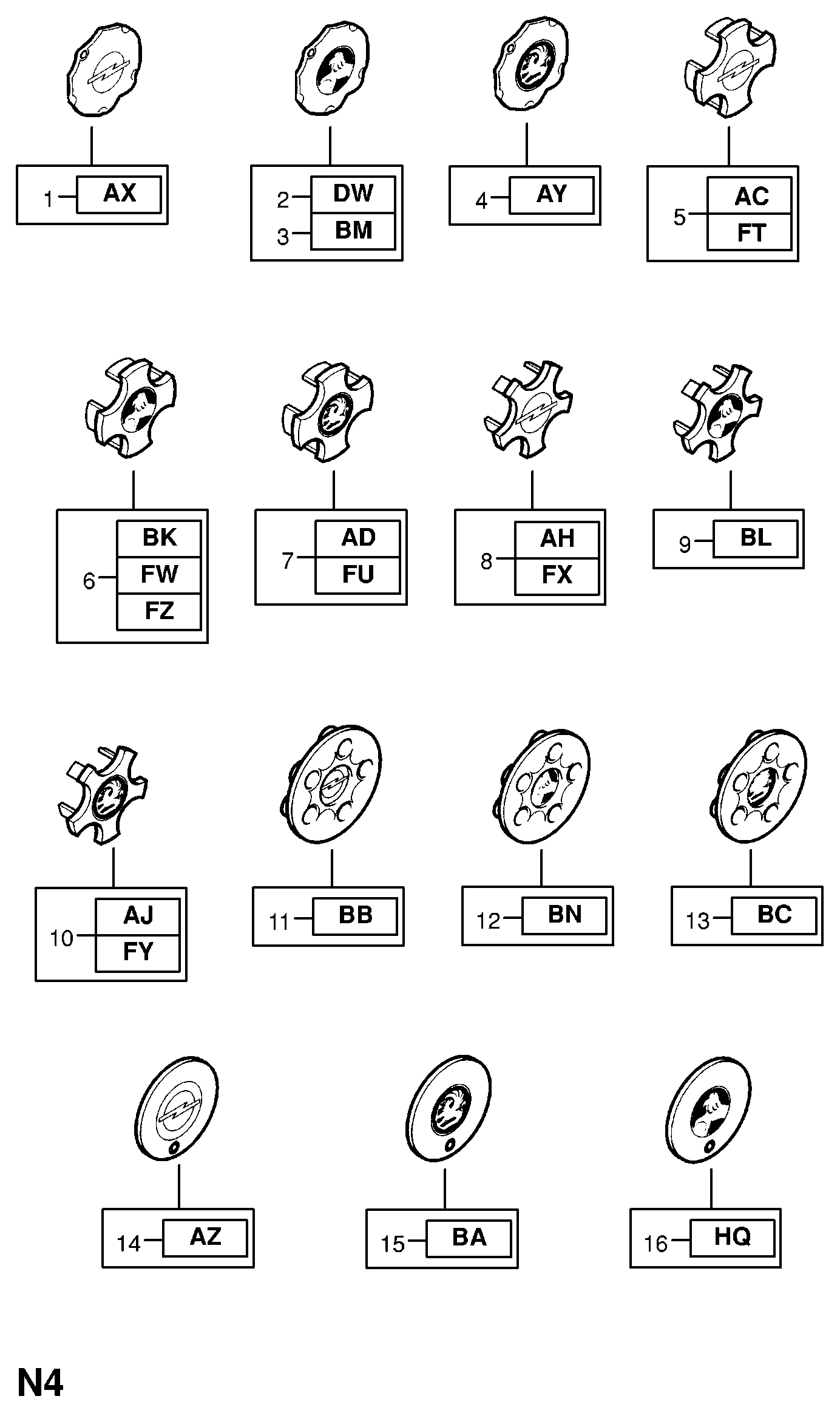 1 AX

2 DW
3 BM

4 AY

5 AC
FT

6 BK
FW
FZ

7 AD
FU

8 AH
FX

9 BL

10 AJ
FY

11 BB

12 BN

13 BC

14 AZ

15 BA

16 HQ

N4