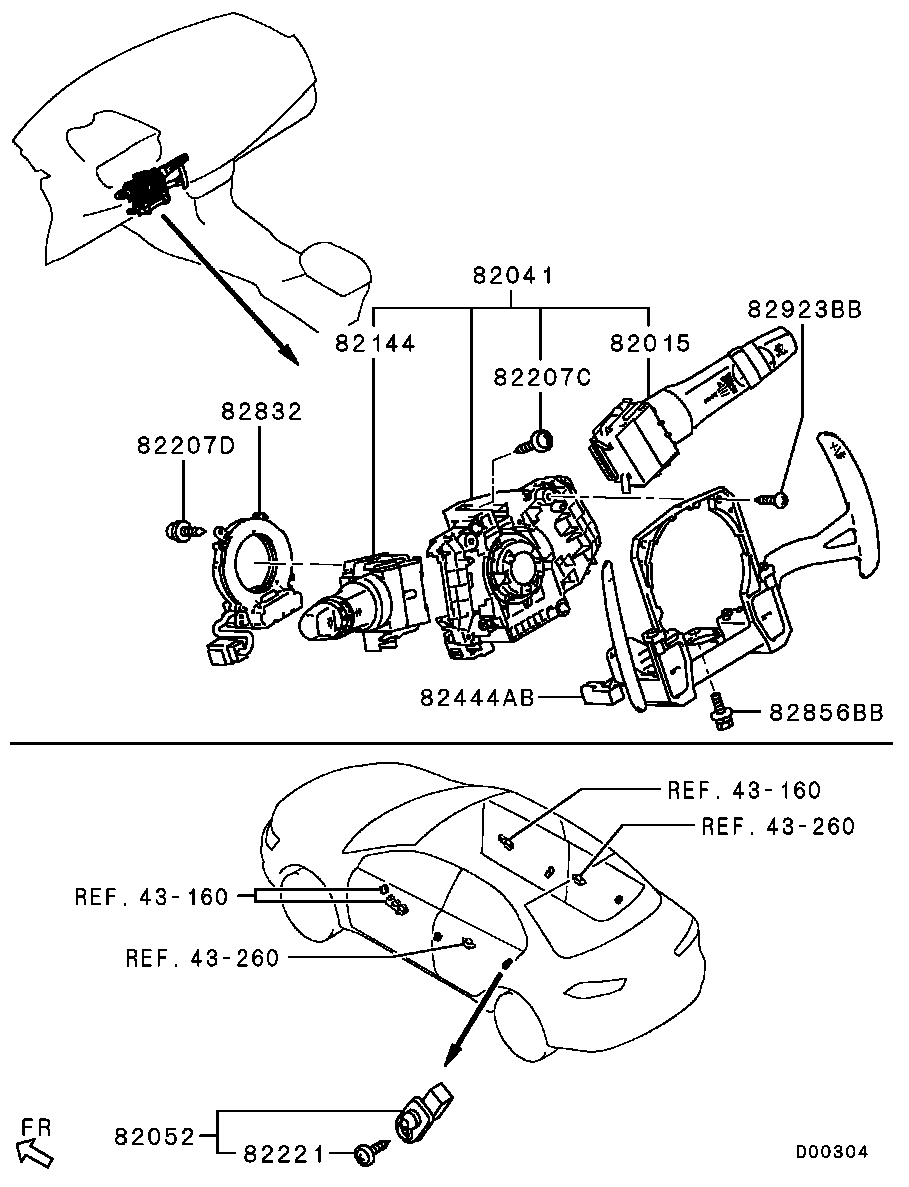 82041
82923BB
82144
82015
82207C
82832
82207D
82444AB
82856BB
REF. 43-160
REF. 43-260
REF. 43-160
REF. 43-260
FR
82052
82221
D00304