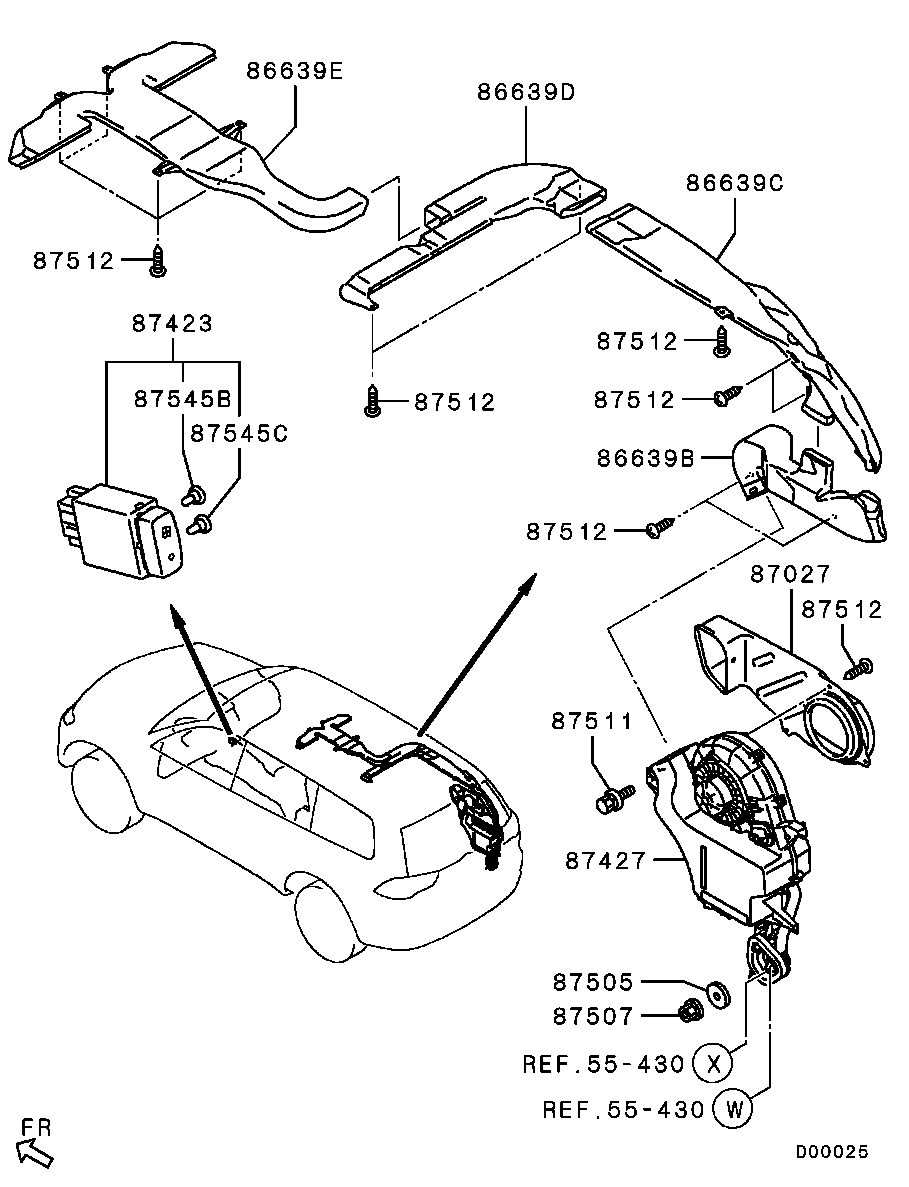 86639E
86639D
86639C
87512
87423
87545B
87545C
87512
87512
87512
86639B
87512
87027
87512
87511
87427
87505
87507
REF.55-430 X
REF.55-430 W
FR
D00025