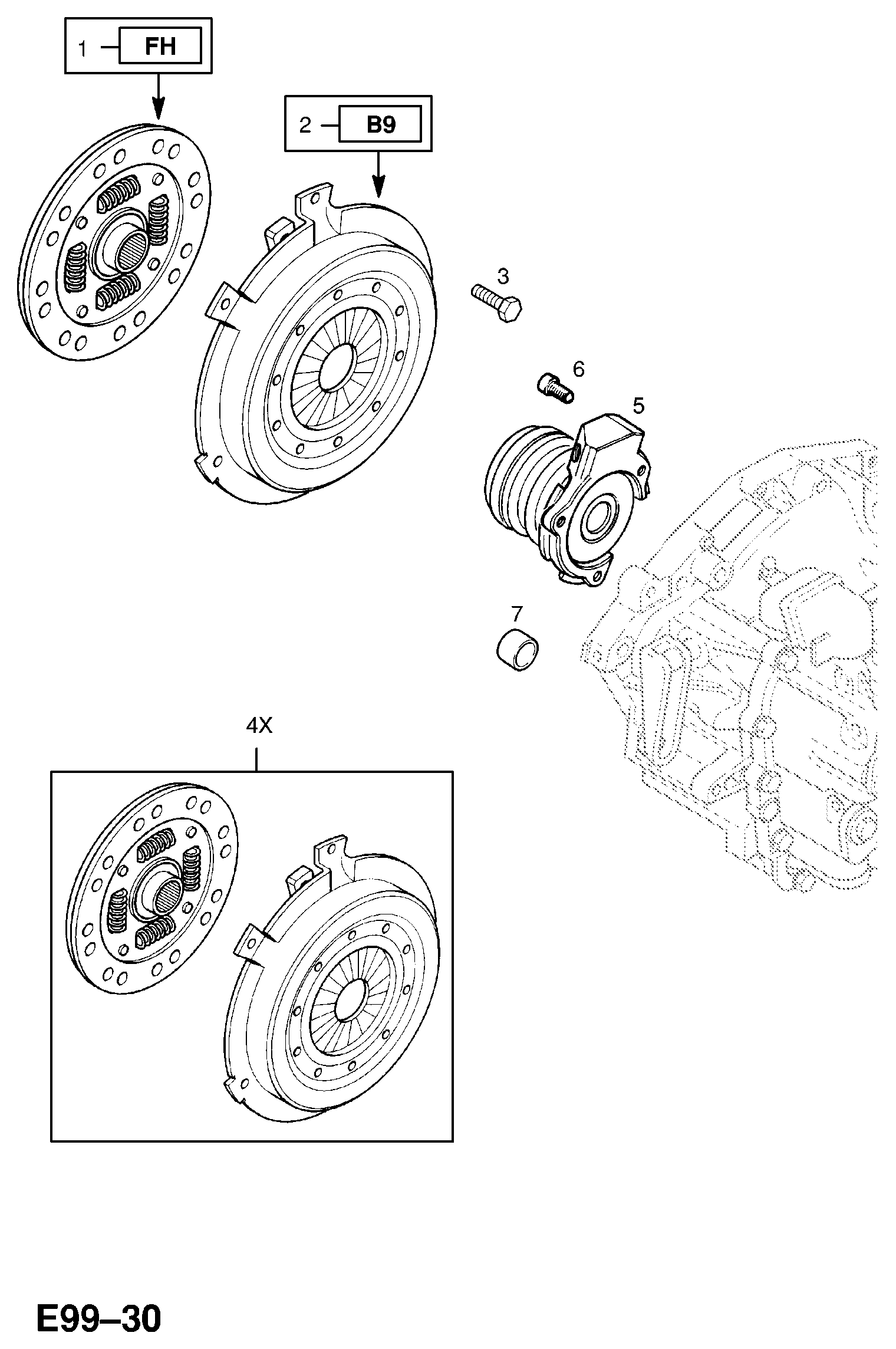 1 FH

2 B9

3

6

5

7

4X

E99–30