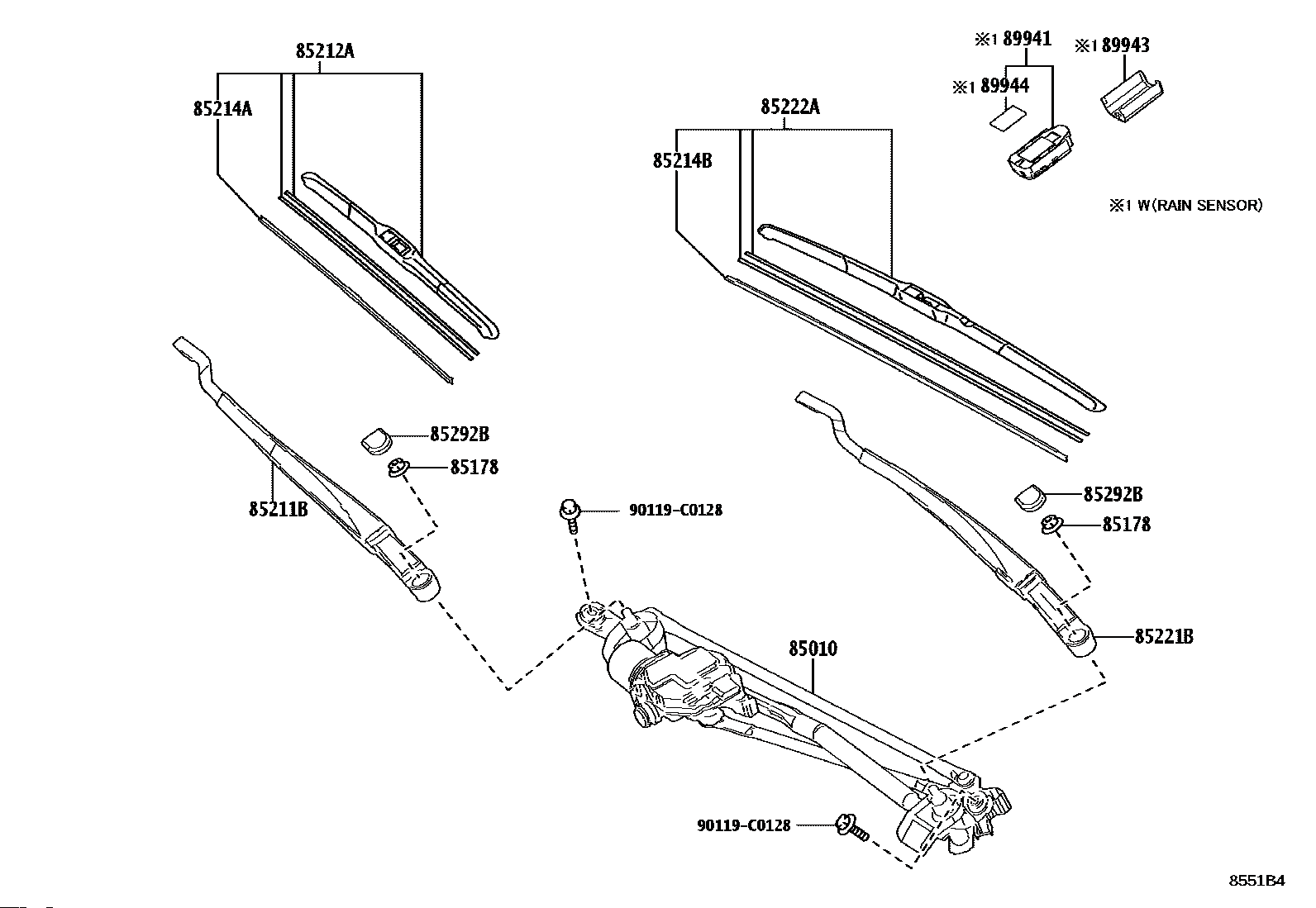 85212A
85214A
85222A
85214B
※1 89941
※1 89943
※1 89944
※1 W(RAIN SENSOR)
85292B
85178
85211B
90119-C0128
85292B
85178
85221B
85010
90119-C0128
8551B4