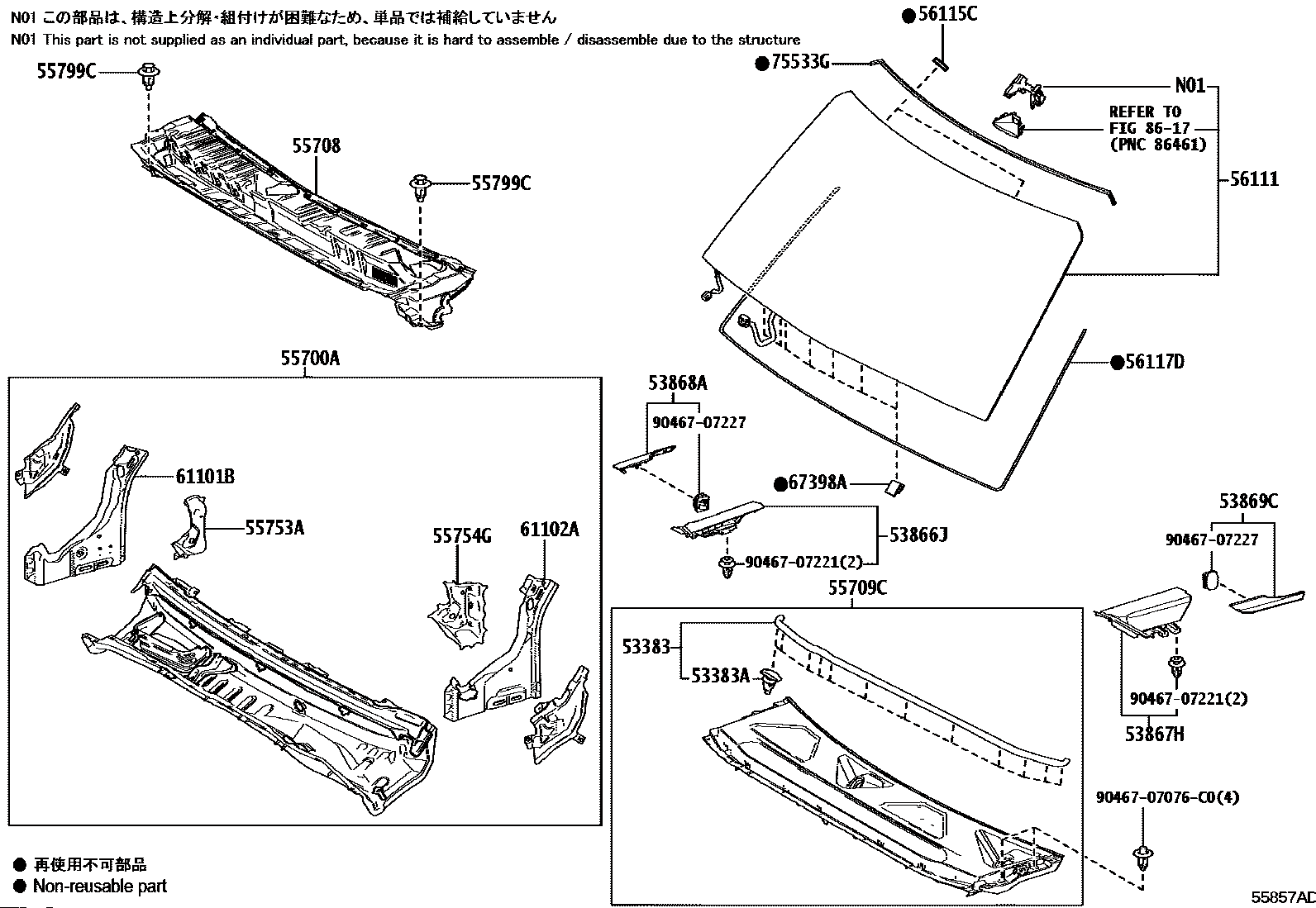 N01 この部品は、構造上分解・組付けが困難なため、単品では補給していません
N01 This part is not supplied as an individual part, because it is hard to assemble / disassemble due to the structure

55799C
55708
55799C
●56115C
●75533G
N01
REFER TO FIG 86-17 (PNC 86461)
56111
●56117D
55700A
61101B
55753A
55754G
61102A
53868A
90467-07227
●67398A
53866J
90467-07221(2)
53869C
90467-07227
55709C
53383
53383A
90467-07221(2)
53867H
90467-07076-C0(4)

● 再使用不可部品
● Non-reusable part

55857AD