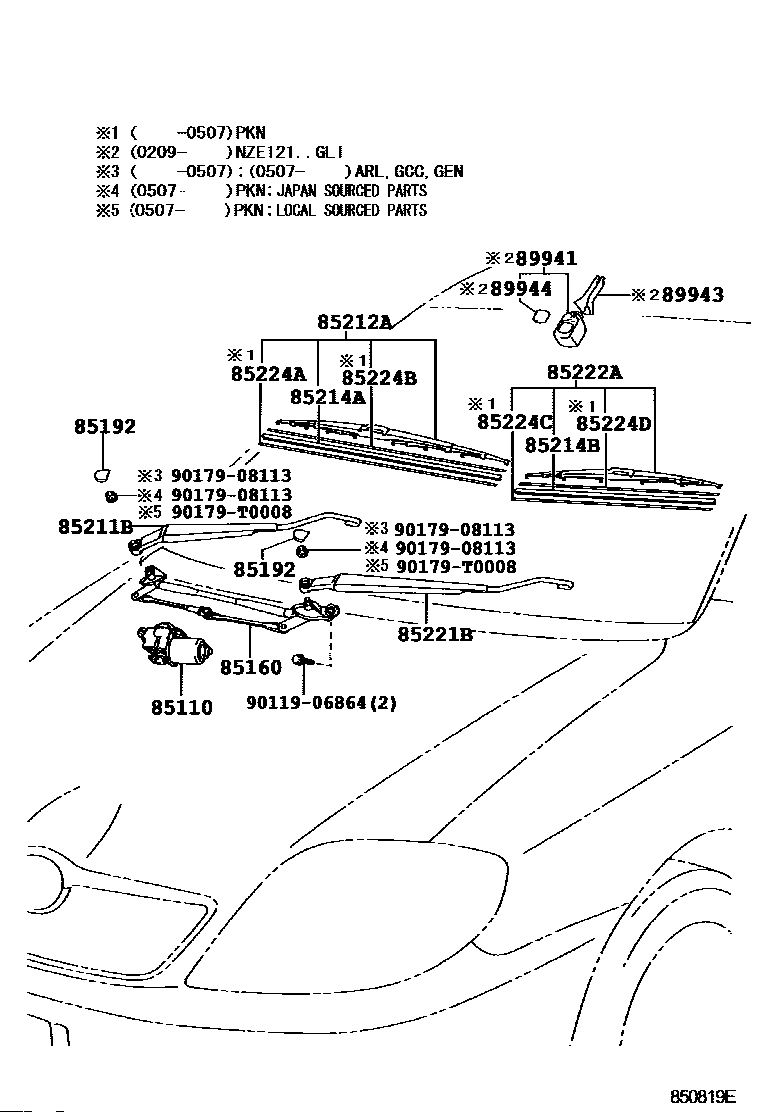 ※1 ( -0507)PKN
※2 (0209- )NZE121..GLI
※3 ( -0507):(0507- )ARL,GCC,GEN
※4 (0507- )PKN:JAPAN SOURCED PARTS
※5 (0507- )PKN:LOCAL SOURCED PARTS

※2 89941
※2 89944
※2 89943
85212A
※1 85224A
※1 85224B
85214A
85222A
※1 85224C
※1 85224D
85214B
85192
※3 90179-08113
※4 90179-08113
※5 90179-T0008
85211B
※3 90179-08113
※4 90179-08113
※5 90179-T0008
85192
85221B
85160
85110
90119-06864(2)

850819E