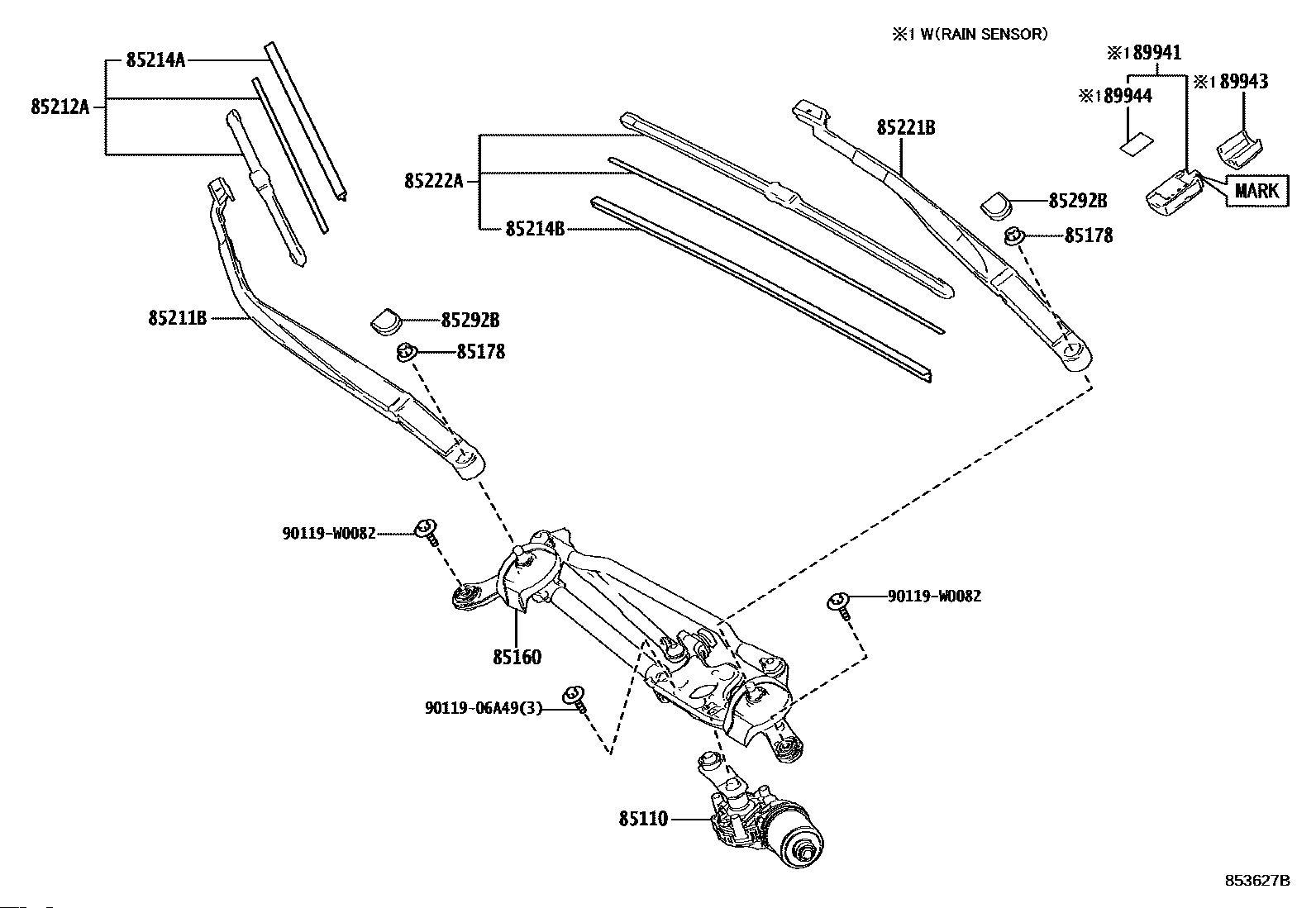 ※1 W(RAIN SENSOR)

85214A
85212A
※1 89941
※1 89944
※1 89943
85221B
85222A
MARK
85292B
85214B
85178
85211B
85292B
85178
90119-W0082
90119-W0082
85160
90119-06A49(3)
85110
853627B