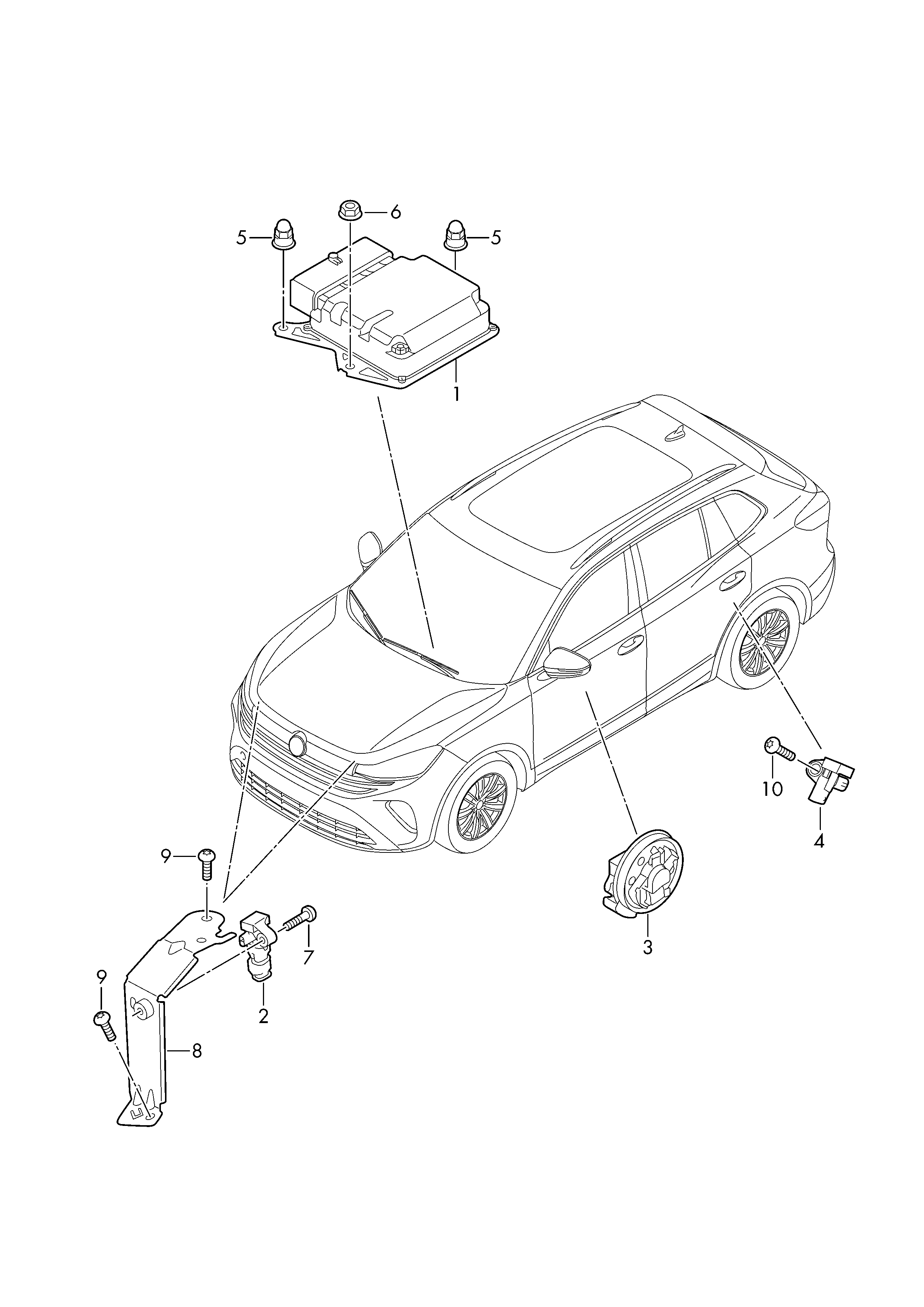 6
5
5
1
10
4
9
7
3
9
2
8