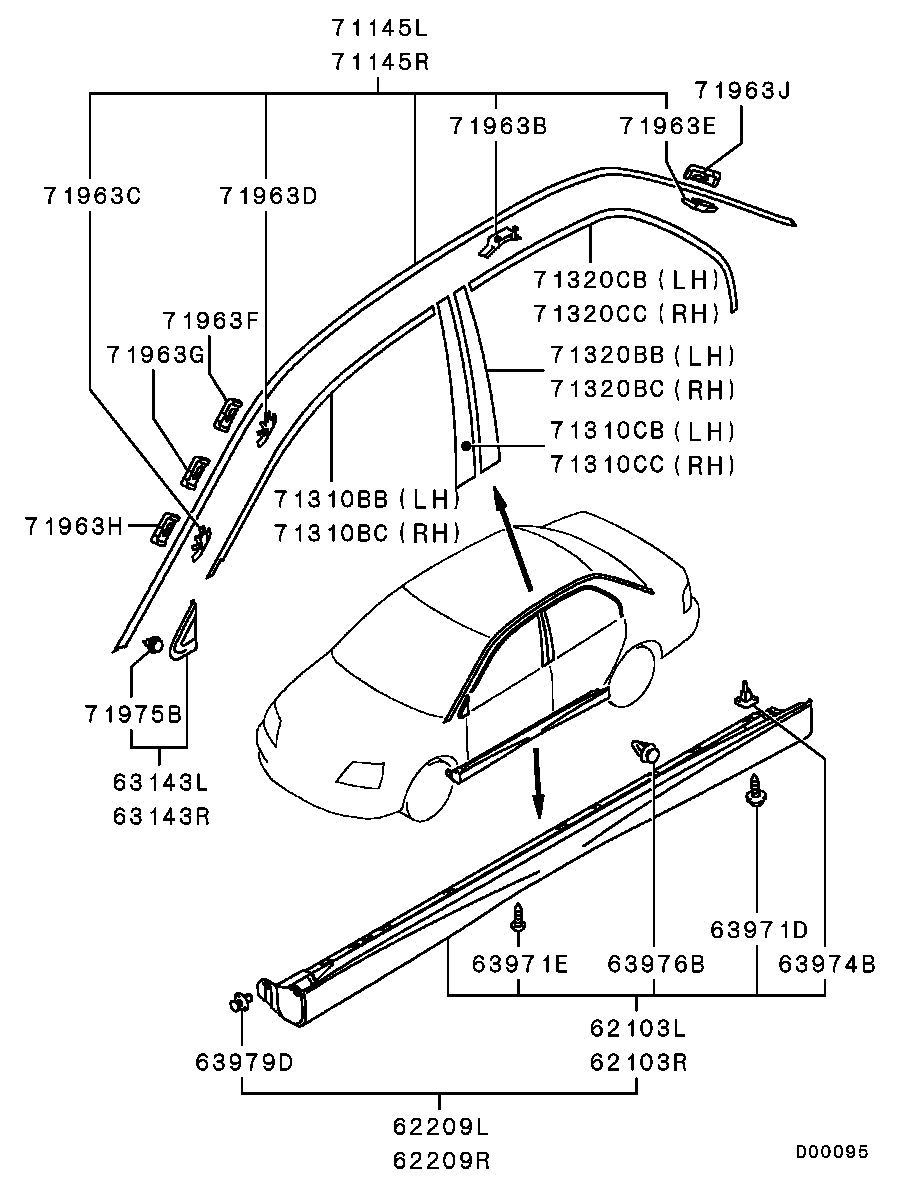 71145L
71145R
71963J
71963B
71963E
71963C
71963D
71320CB (LH)
71320CC (RH)
71963F
71963G
71320BB (LH)
71320BC (RH)
71310CB (LH)
71310CC (RH)
71310BB (LH)
71310BC (RH)
71963H
71975B
63143L
63143R
63971D
63971E
63976B
63974B
62103L
62103R
63979D
62209L
62209R
D00095