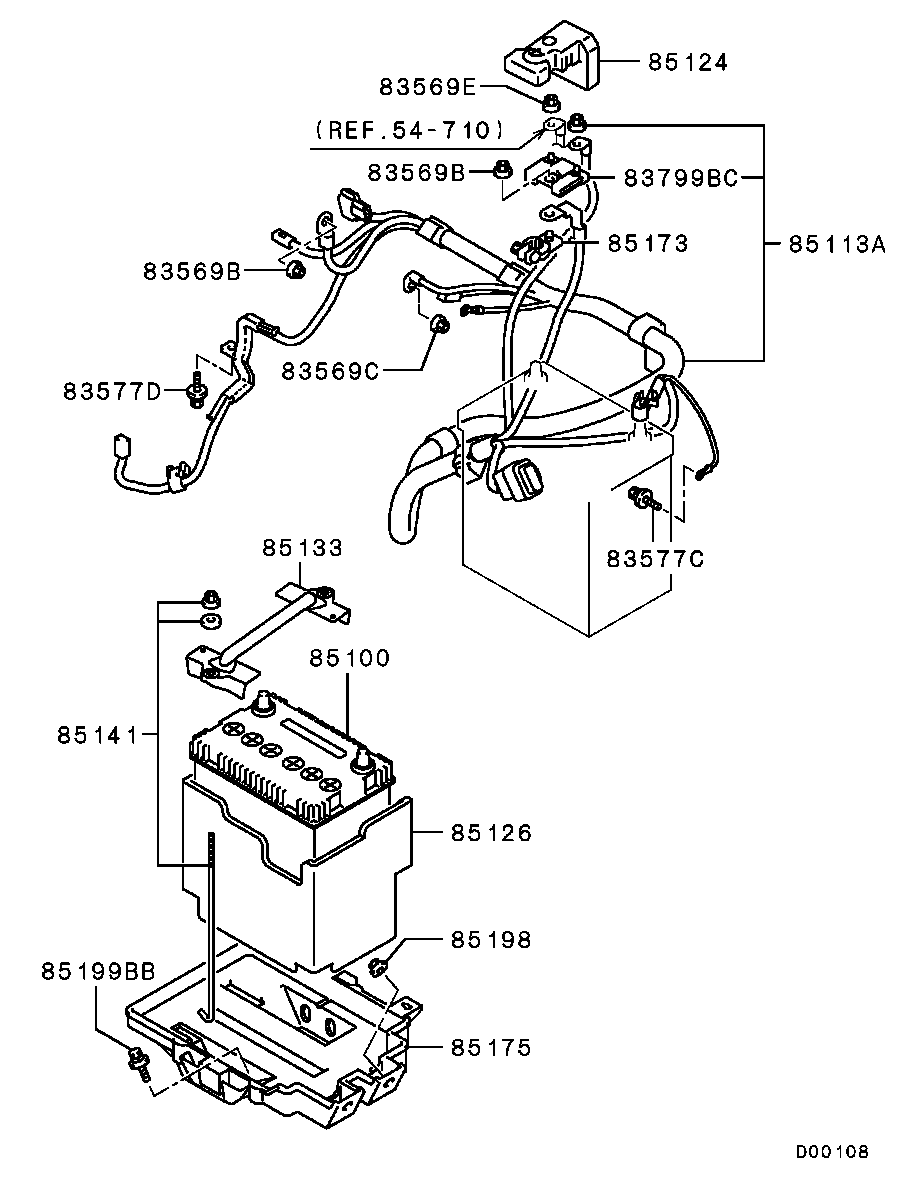 85124
83569E
(REF.54-710)
83569B
83799BC
85173
85113A
83569B
83569C
83577D
83577C
85133
85100
85141
85126
85198
85199BB
85175
D00108