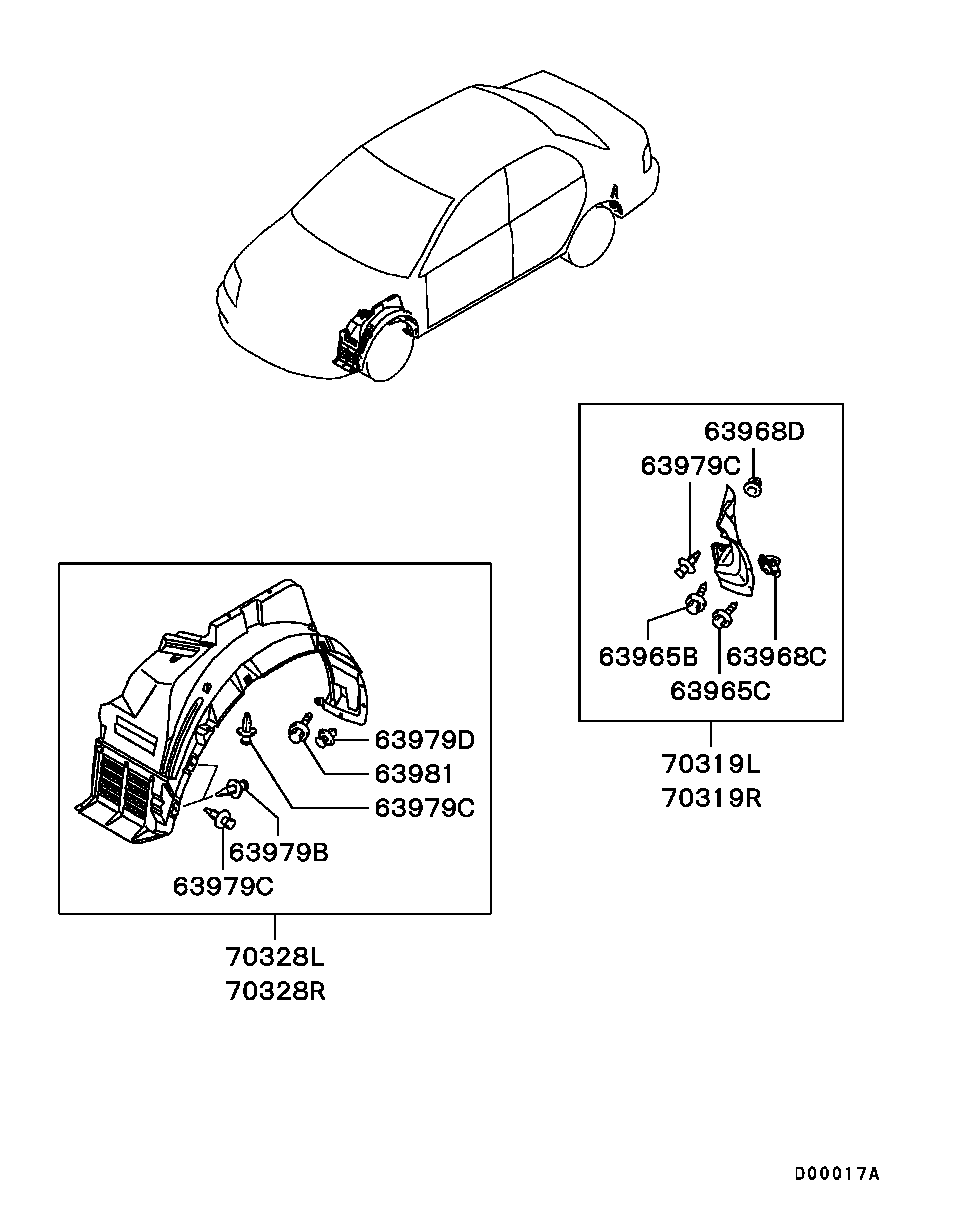 63968D
63979C
63965B
63968C
63965C
70319L
70319R

63979D
63981
63979C
63979B
63979C
70328L
70328R

D00017A