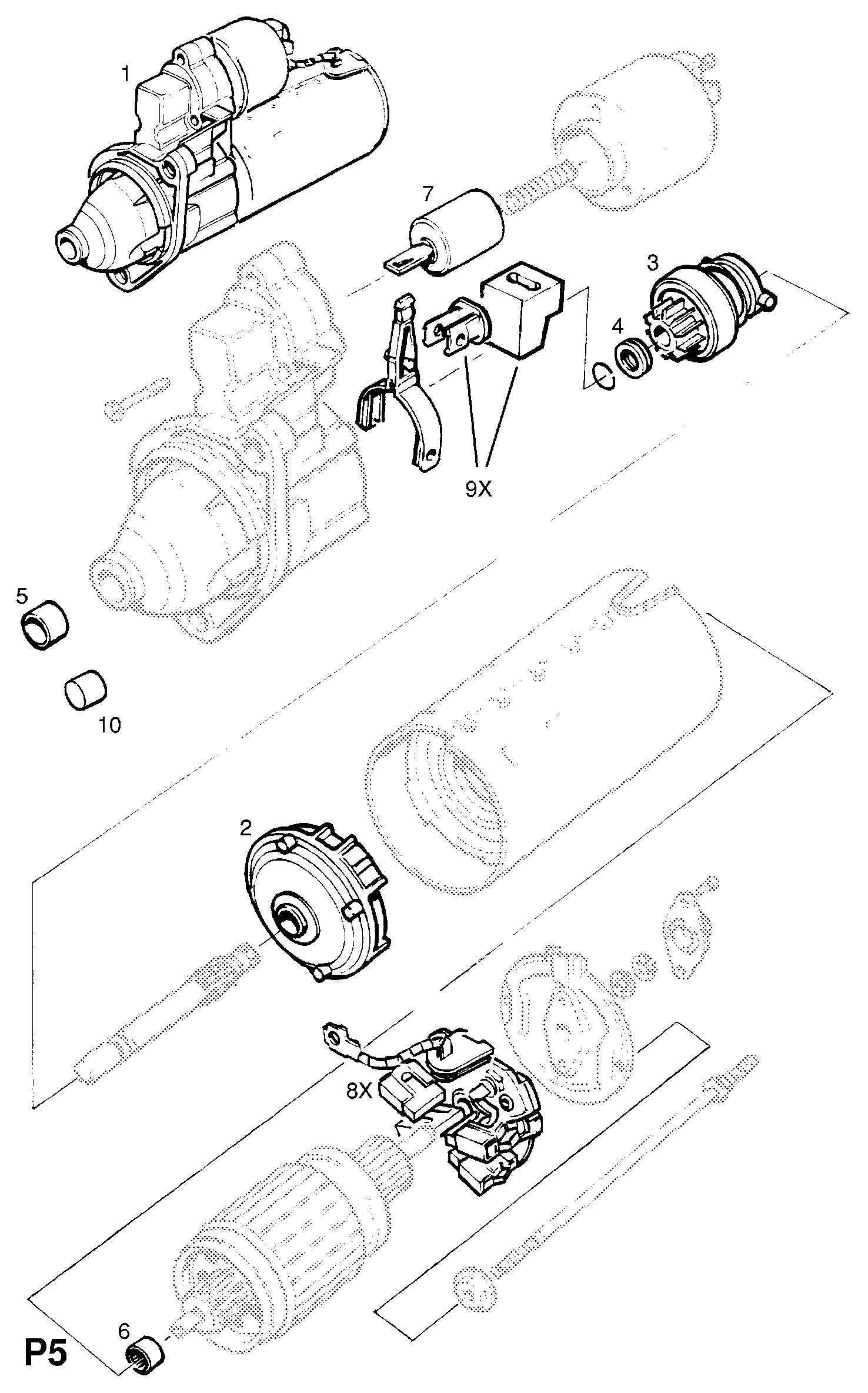 1
7
3
4
9X
5
10
2
8X
6
P5