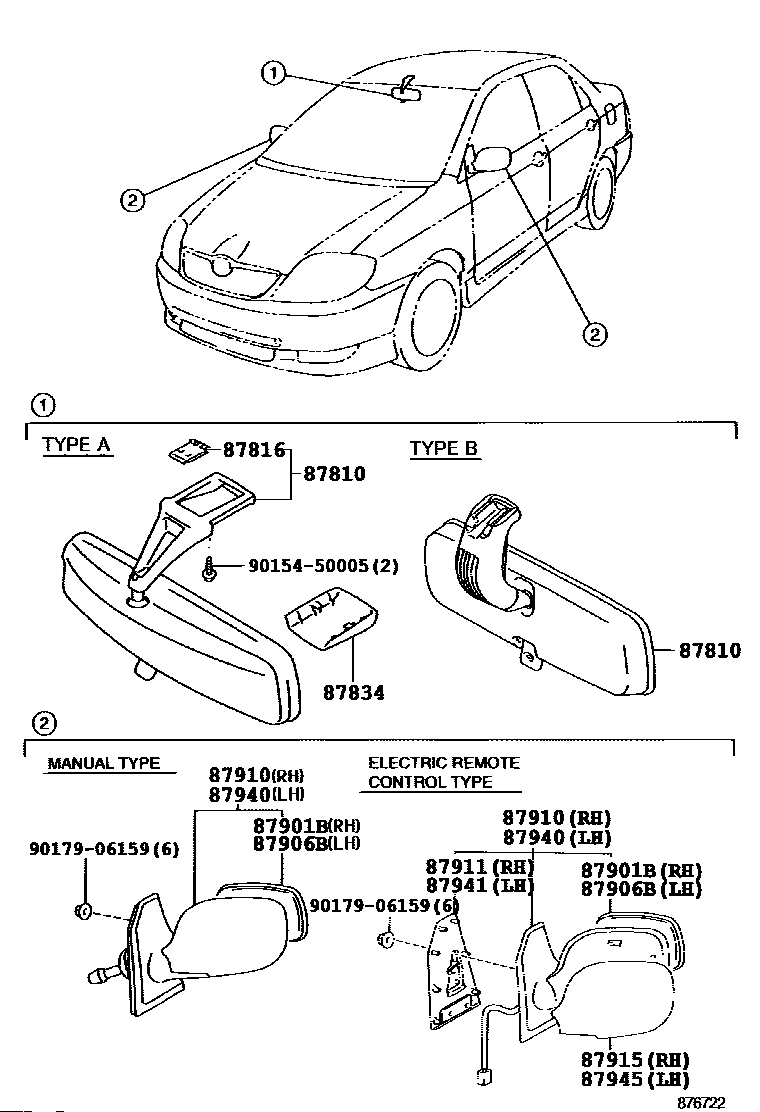 1
2
2

1
TYPE A
87816
87810
90154-50005 (2)
87834
TYPE B
87810

2
MANUAL TYPE
87910(RH)
87940(LH)
87901B(RH)
87906B(LH)
90179-06159 (6)
ELECTRIC REMOTE CONTROL TYPE
87910 (RH)
87940 (LH)
87911 (RH)
87941 (LH)
87901B (RH)
87906B (LH)
90179-06159 (6)
87915 (RH)
87945 (LH)
876722