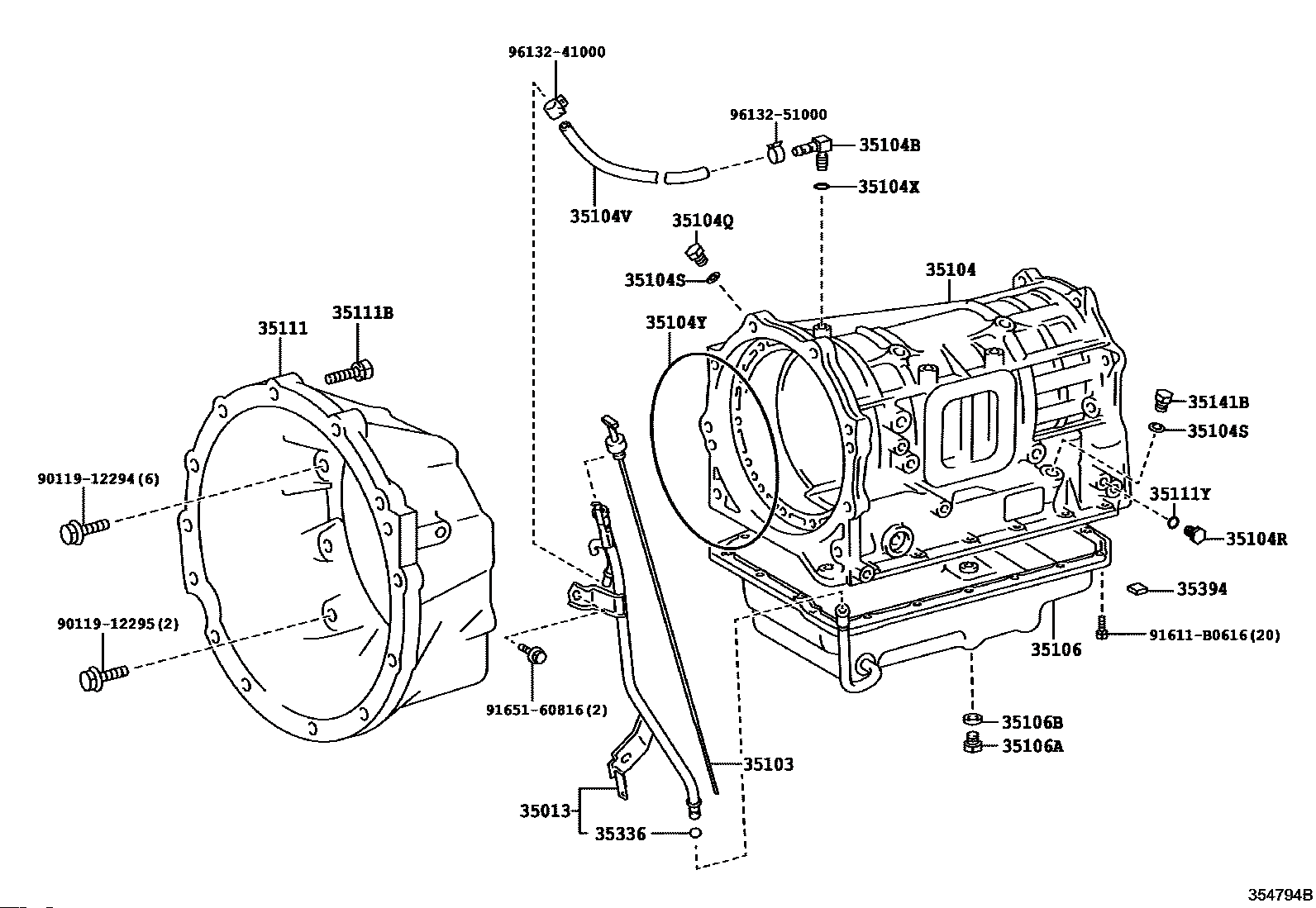 96132-41000
96132-51000
35104B
35104X
35104V
35104Q
35104S
35104
35104Y
35111
35111B
35141B
35104S
35111Y
35104R
90119-12294(6)
35394
90119-12295(2)
91611-B0616(20)
35106
91651-60816(2)
35106B
35106A
35103
35013
35336
354794B