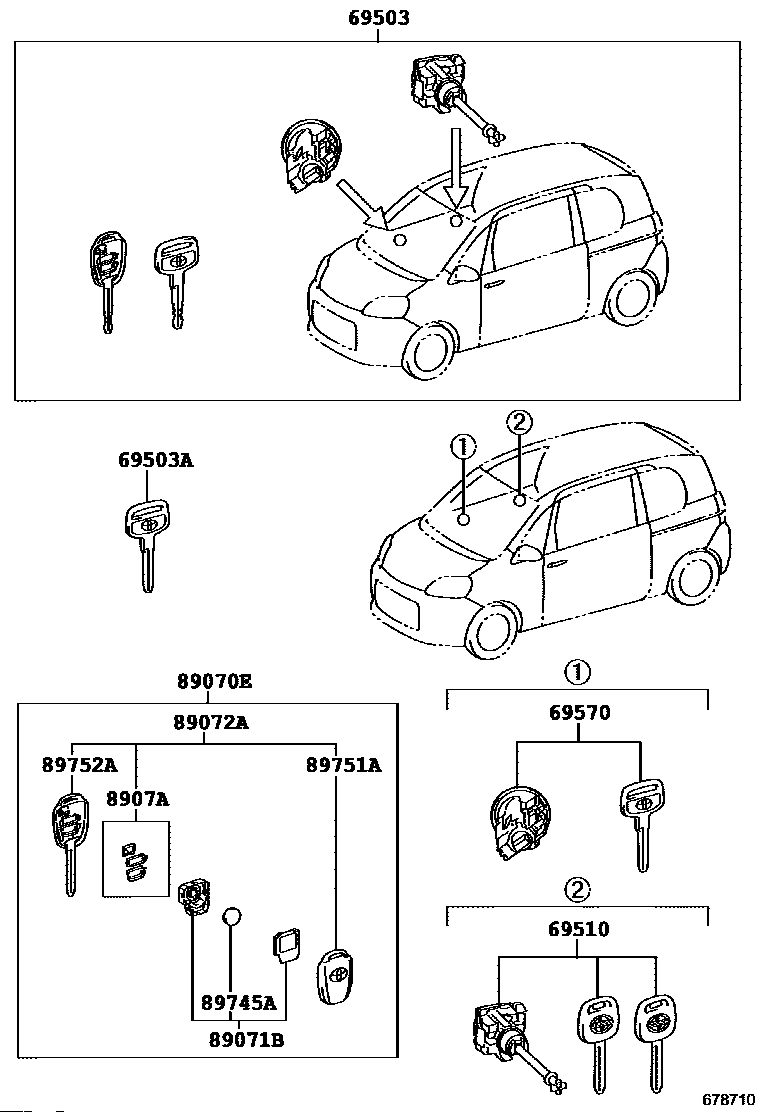 69503

69503A

①

②

89070E

89072A

89752A

8907A

89751A

89745A

89071B

①

69570

②

69510

678710