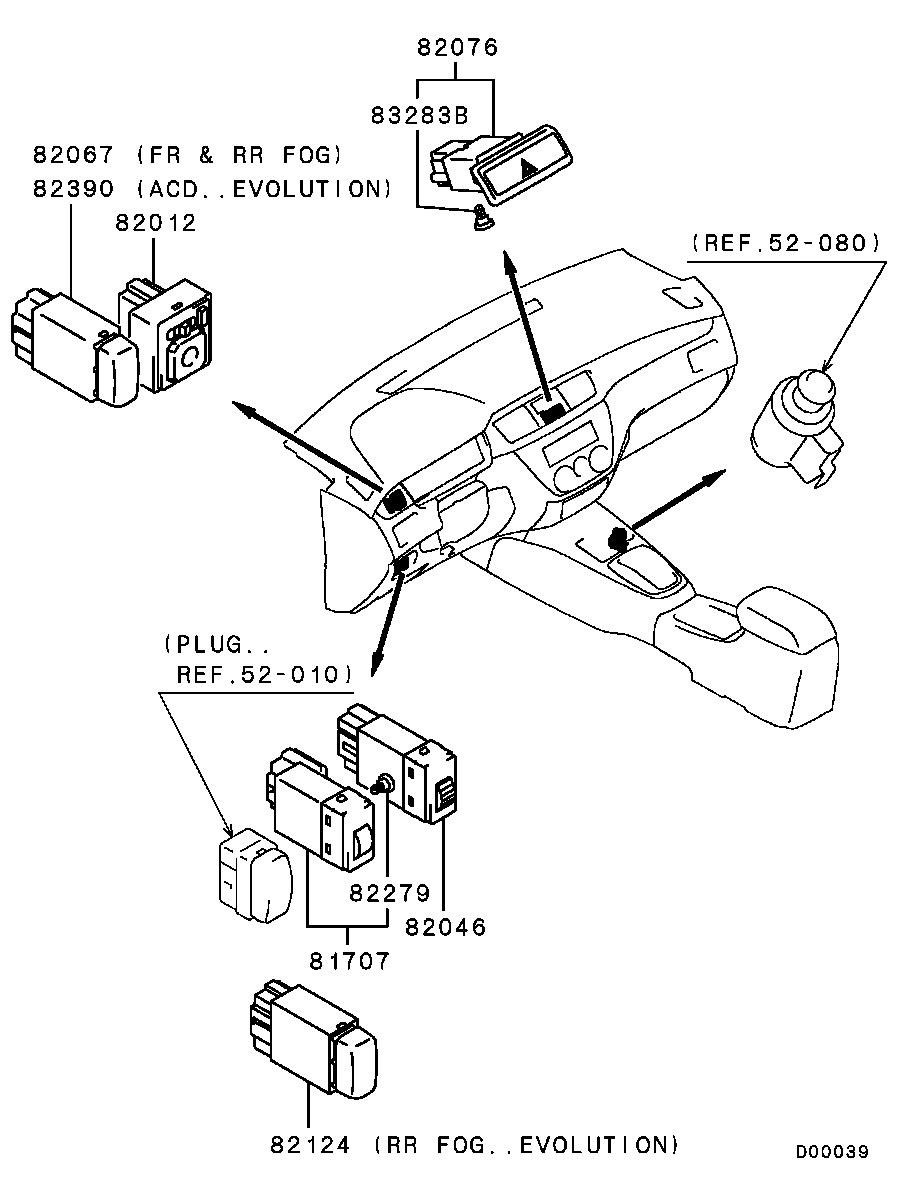 82076

83283B

82067 (FR & RR FOG)
82390 (ACD..EVOLUTION)
82012

(REF.52-080)

(PLUG..
REF.52-010)

82279
82046
81707

82124 (RR FOG..EVOLUTION)

D00039