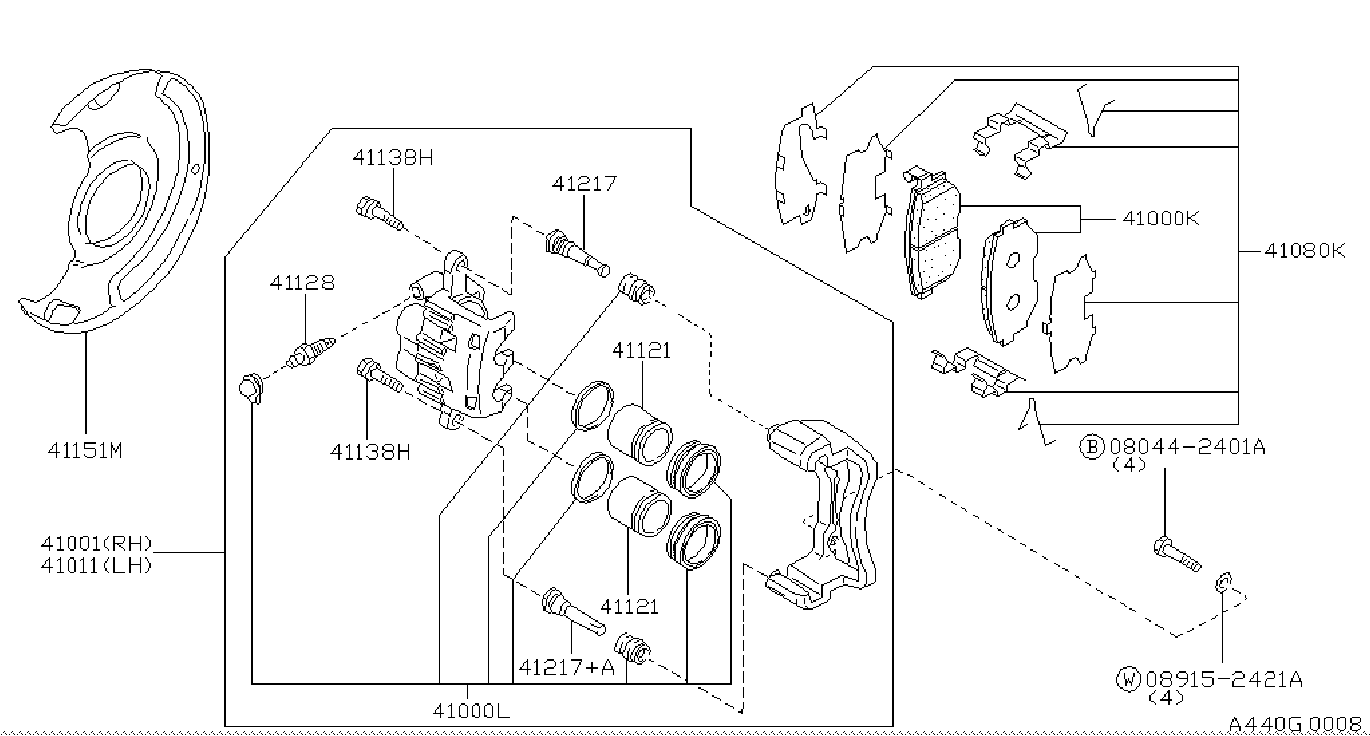 41138H
41217
41128
41121
41138H
41151M
41001(RH)
41011(LH)
41121
41217+A
41000L
41000K
41080K
B 08044-2401A
(4)
W 08915-2421A
(4)
A440G 0008