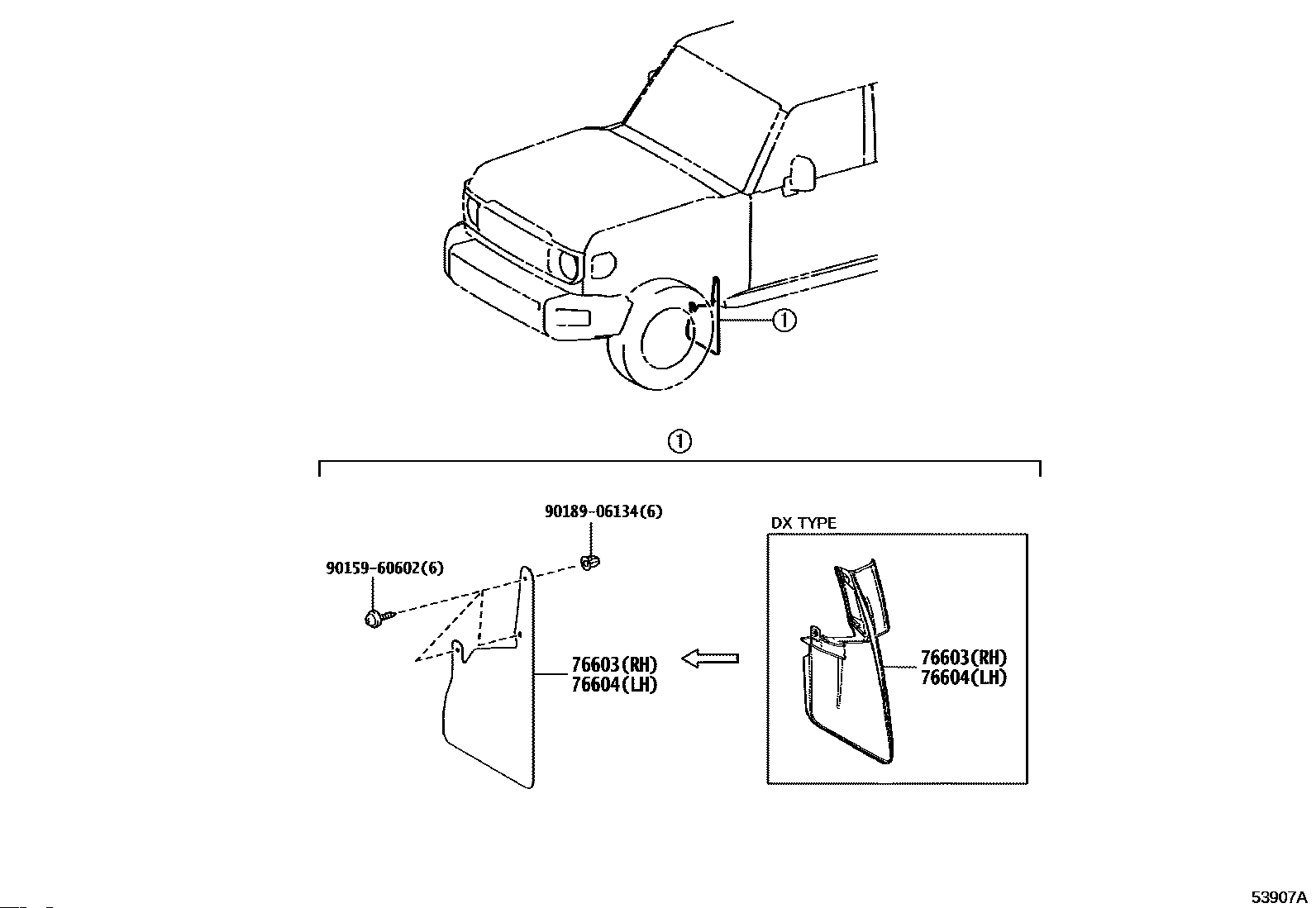 ①

①

90189-06134(6)

90159-60602(6)

76603(RH)
76604(LH)

DX TYPE

76603(RH)
76604(LH)

53907A