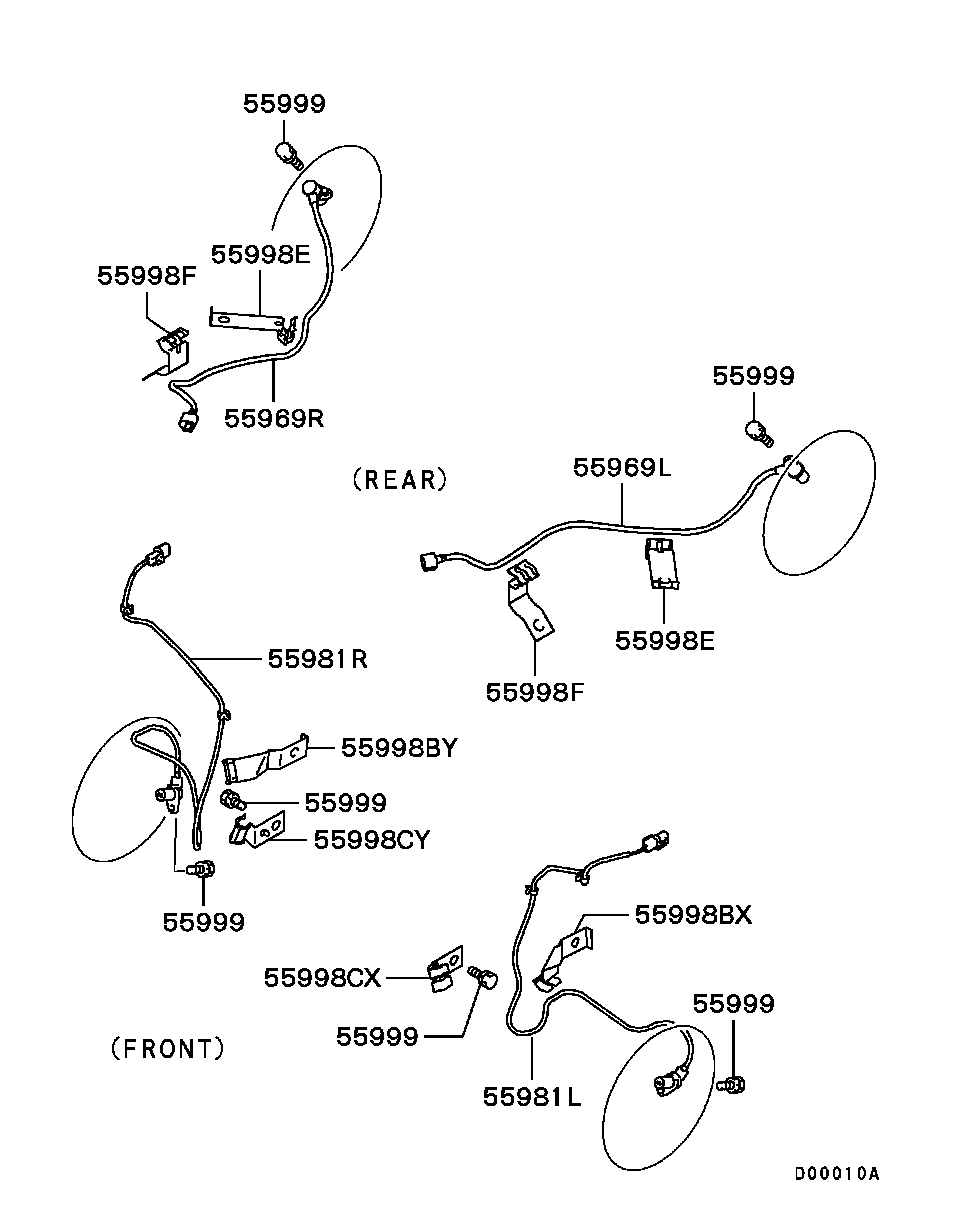 55999
55998E
55998F
55969R
(REAR)
55999
55969L
55998E
55998F
55981R
55998BY
55999
55998CY
55999
55998BX
55998CX
55999
55999
(FRONT)
55981L
D00010A