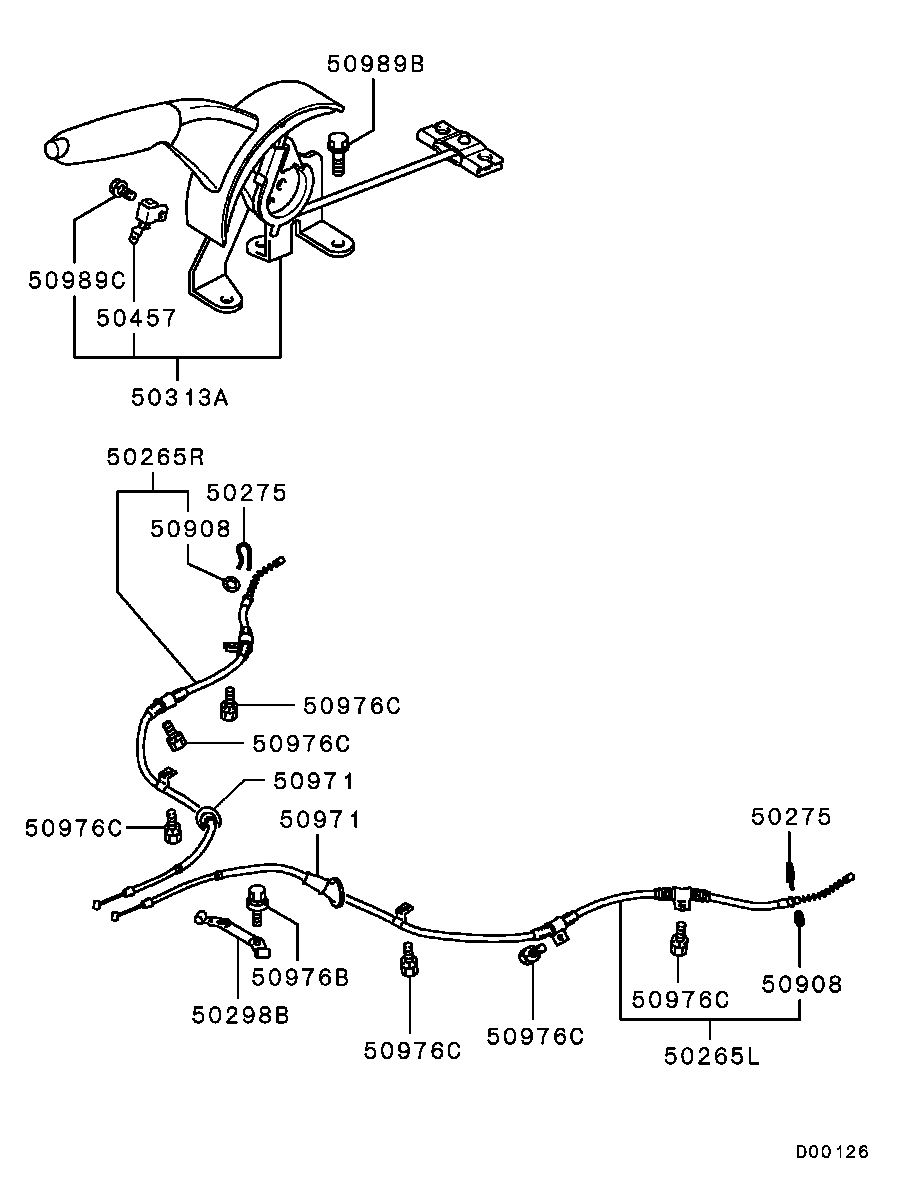 50989B

50989C

50457

50313A

50265R

50275

50908

50976C

50976C

50971

50976C

50971

50275

50976B

50298B

50976C

50976C

50976C

50908

50265L

D00126