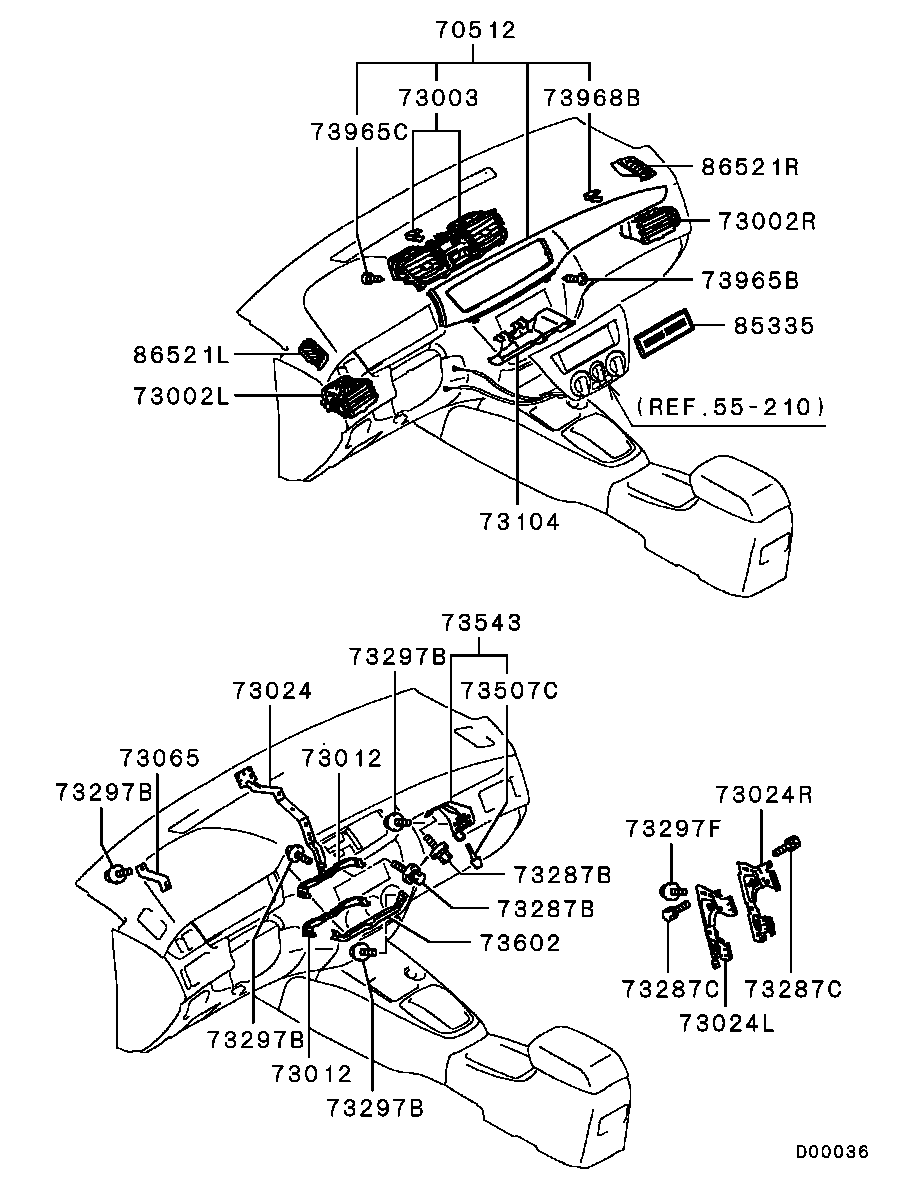 70512
73003
73968B
73965C
86521R
73002R
73965B
85335
86521L
73002L
(REF.55-210)
73104

73543
73297B
73507C
73024
73065
73012
73297B
73024R
73297F
73287B
73287B
73602
73287C
73287C
73024L
73297B
73012
73297B
D00036