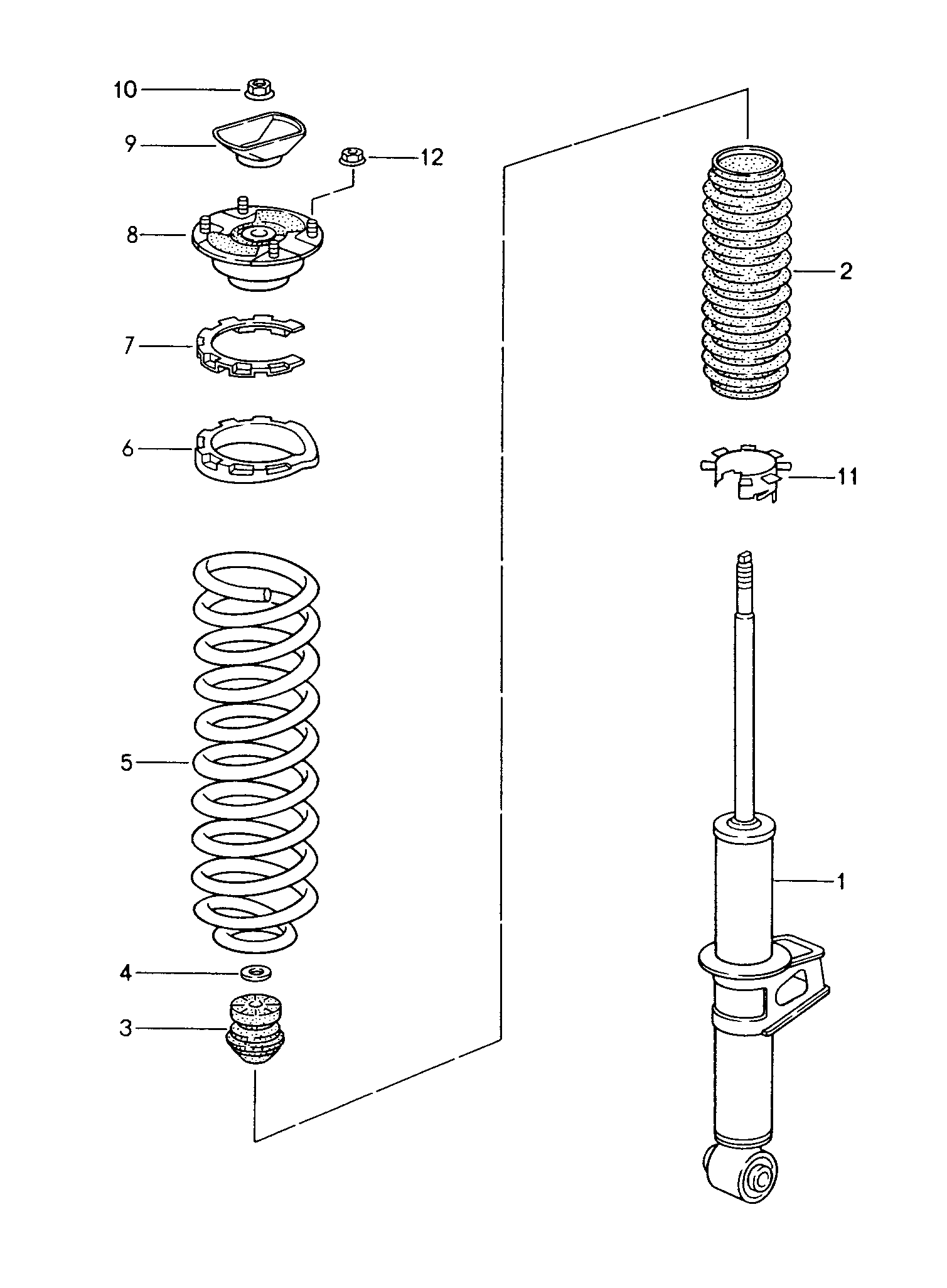 10
9
12
8
7
6
5
4
3
2
11
1