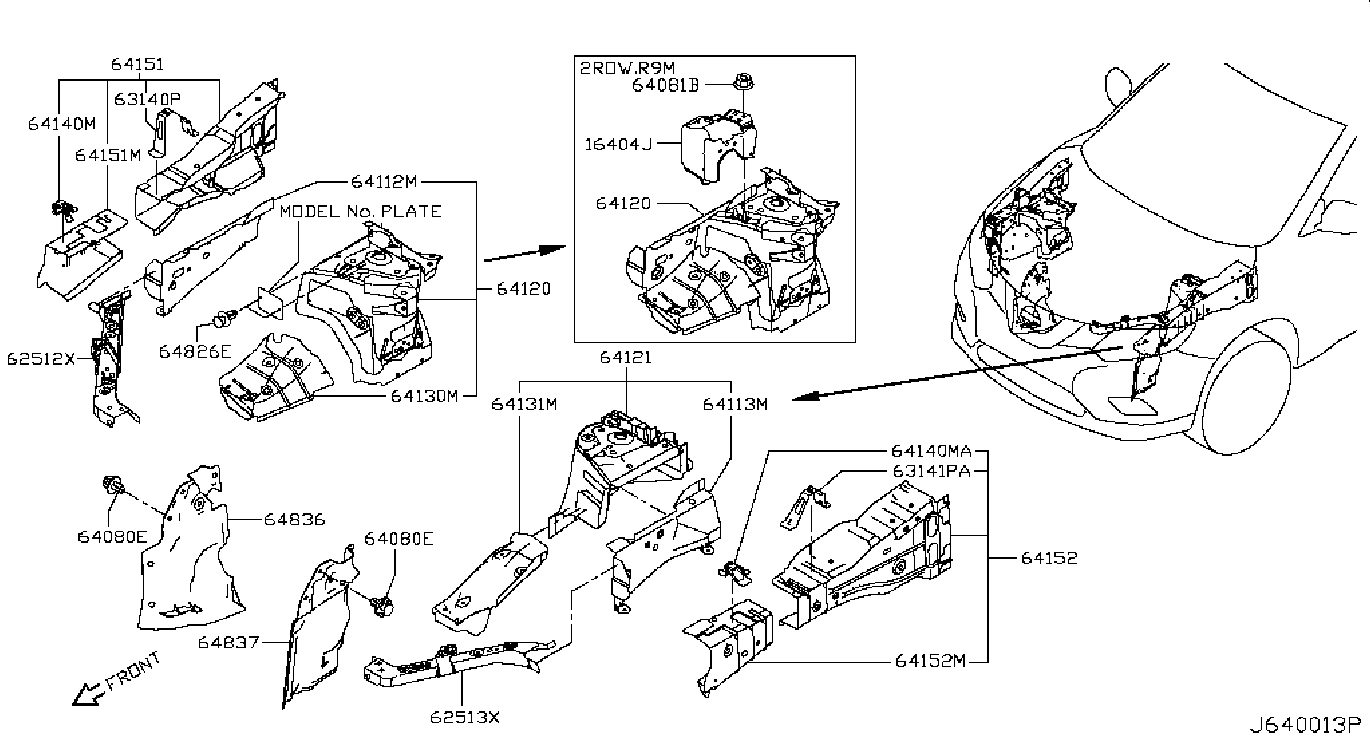 64151
63140P
64140M
64151M
64112M
MODEL No. PLATE
64120
64826E
62512X
64130M
2ROW.R9M
64081B
16404J
64120
64121
64131M
64113M
64140MA
63141PA
64152
64152M
64080E
64836
64080E
64837
62513X
FRONT
J640013P