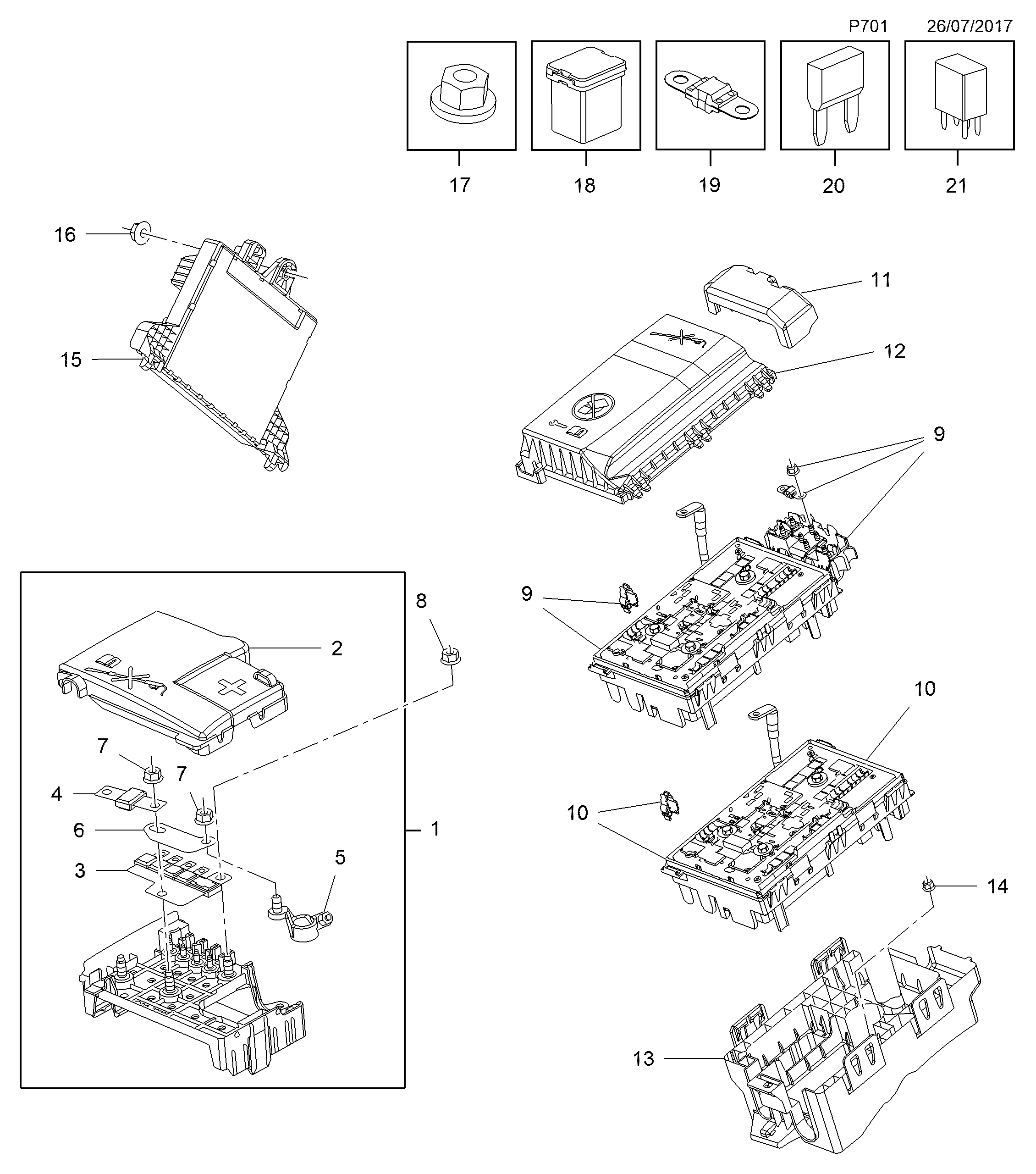 P701 26/07/2017

17 18 19 20 21

16

15

11

12

9

9

8

2

7

7

4

6

1

3

5

10

10

14

13