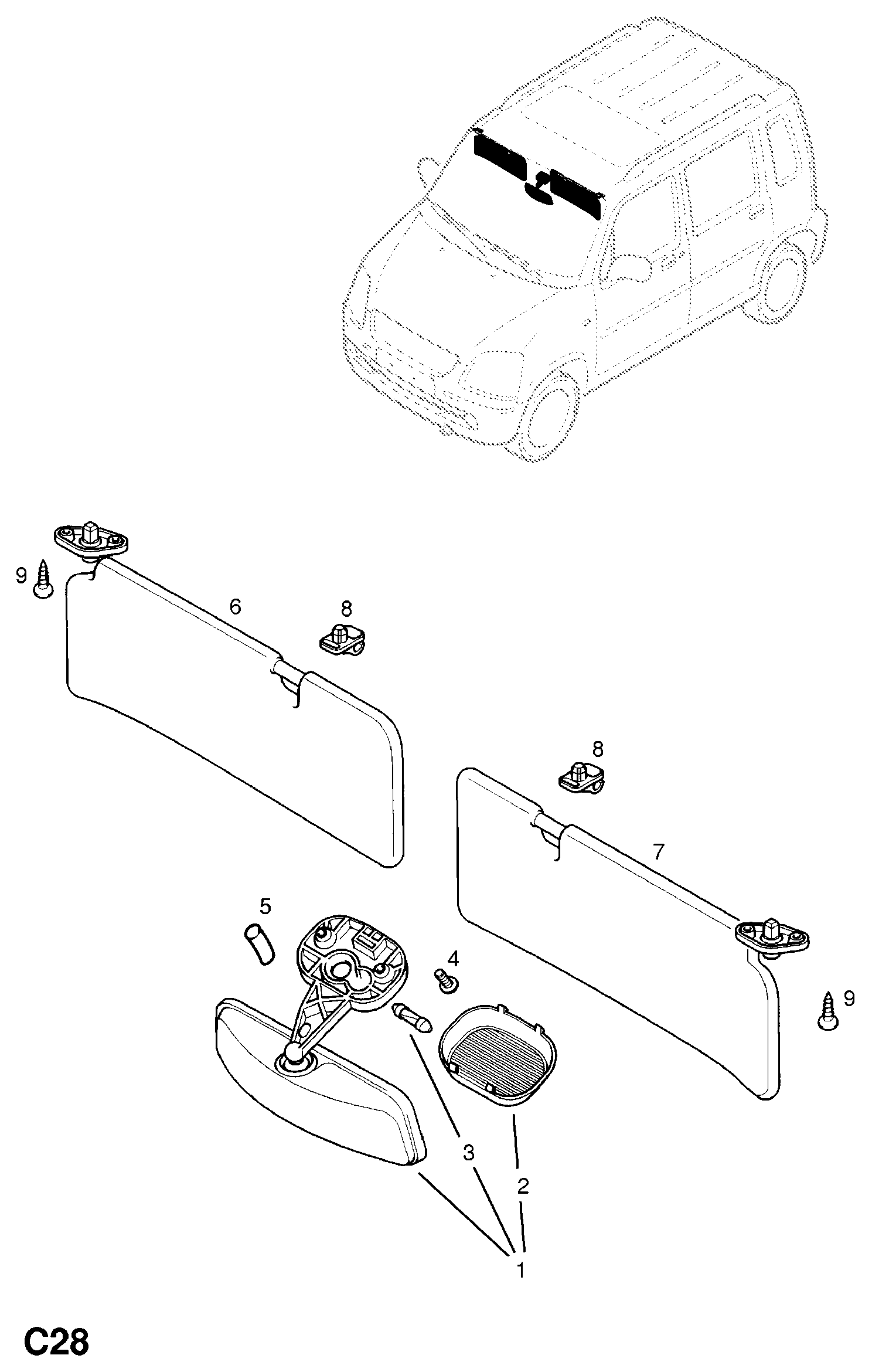 9
6
8
8
7
5
4
9
3
2
1
C28