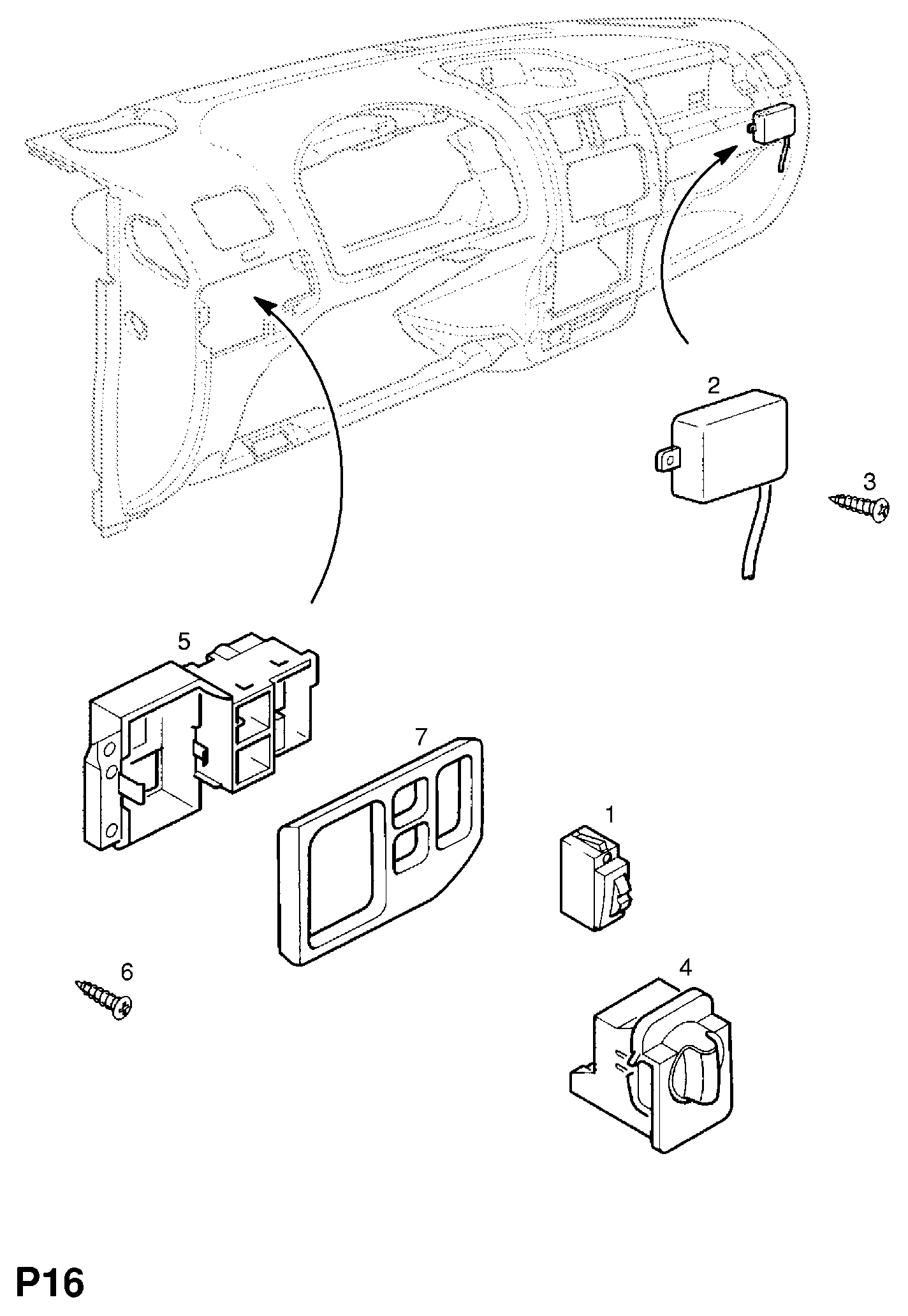 2
3
5
7
1
6
4
P16