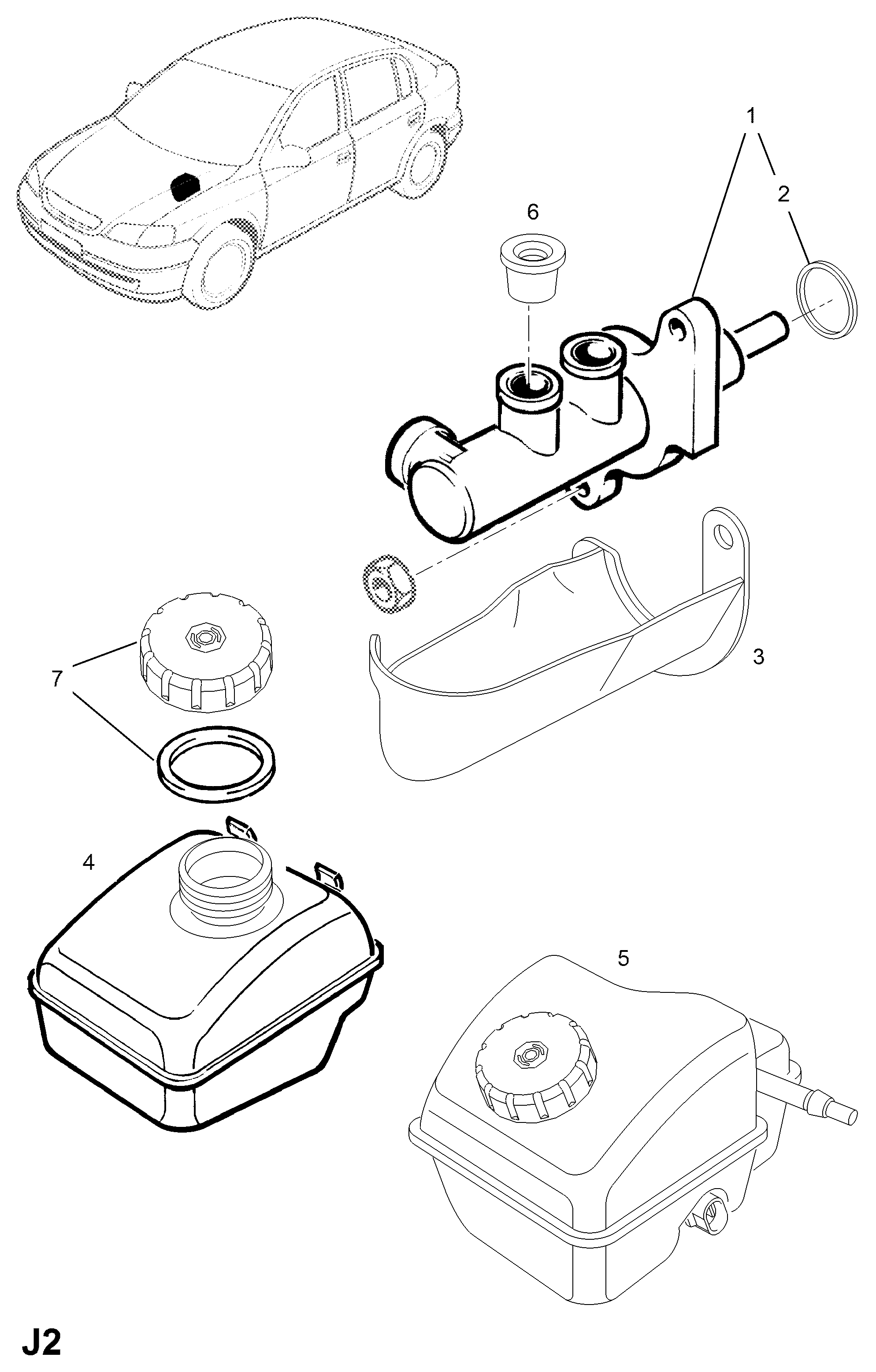 1

2

6

3

7

4

5

J2