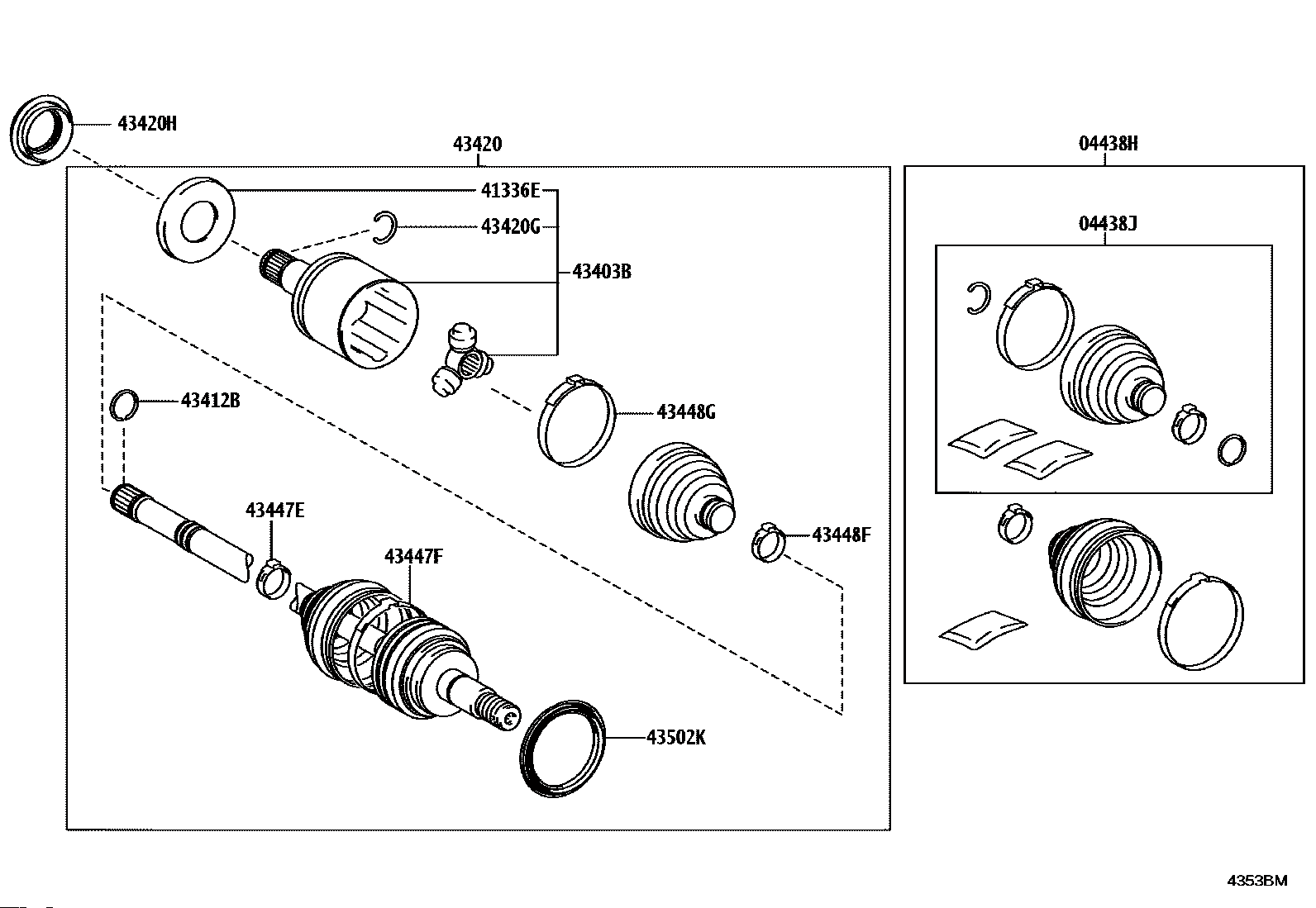 43420H

43420

41336E

43420G

43403B

43412B

43448G

43447E

43447F

43448F

43502K

04438H

04438J

4353BM